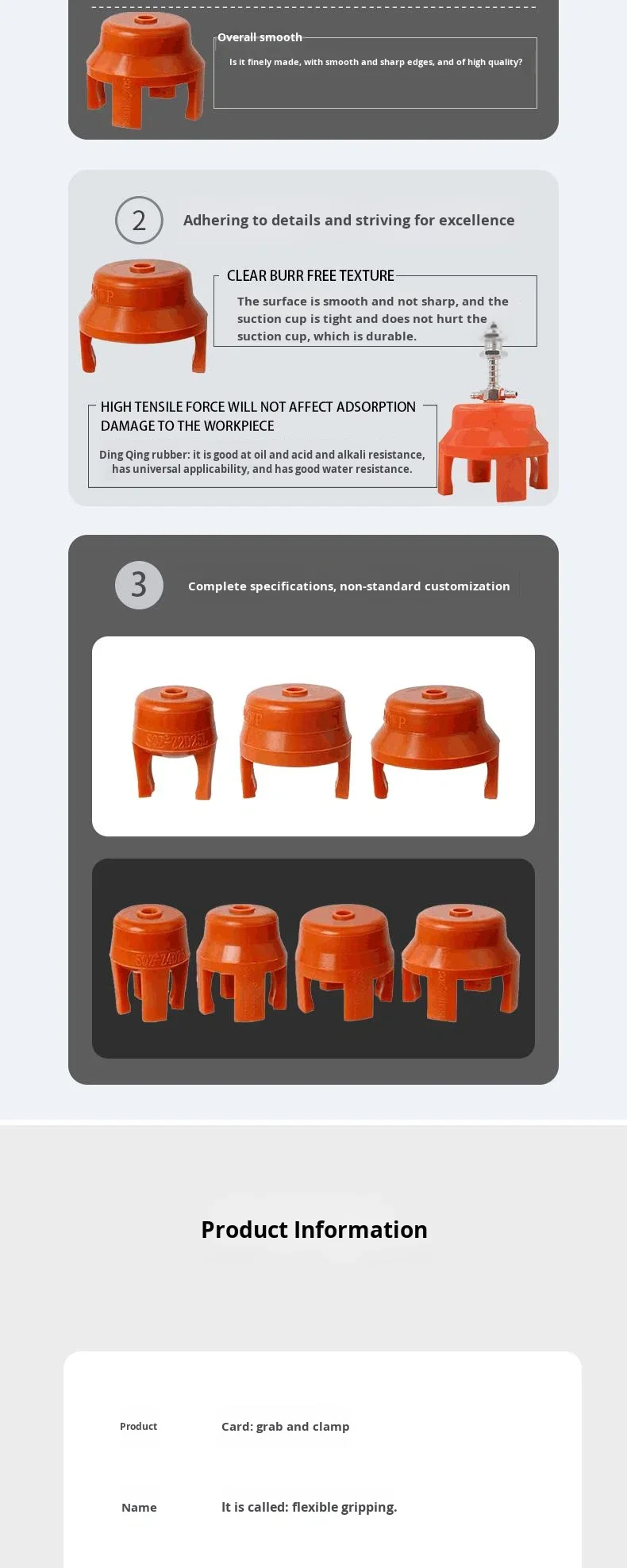 Overall smooth

Is it finely made, with smooth and sharp edges, and of high quality?

2 Adhering to details and striving for excellence

CLEAR BURR FREE TEXTURE

The surface is smooth and not sharp, and the suction cup is tight and does not hurt the suction cup, which is durable.

HIGH TENSILE FORCE WILL NOT AFFECT ADSORPTION DAMAGE TO THE WORKPIECE

Ding Qing rubber: it is good at oil and acid and alkali resistance, has universal applicability, and has good water resistance.

3 Complete specifications, non-standard customization

Product Information

Product Card: grab and clamp

Name It is called: flexible gripping.