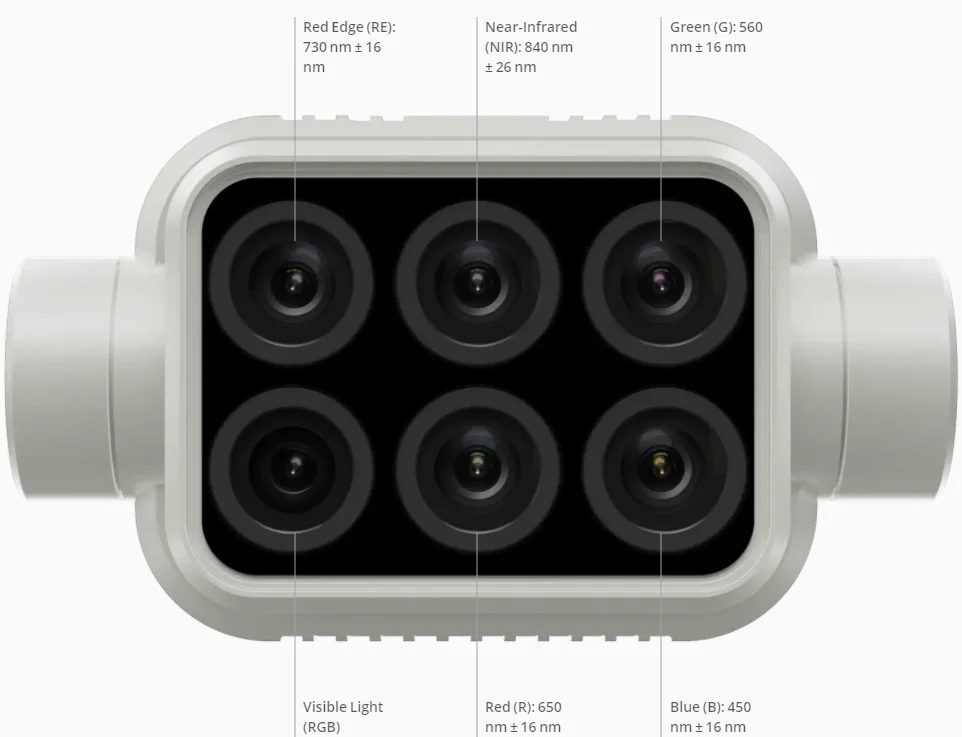 Red Edge (RE): 730 nm ± 16 nm

Near-Infrared (NIR): 840 nm ± 26 nm

Green (G): 560 nm ± 16 nm

Visible Light (RGB)

Red (R): 650 nm ± 16 nm

Blue (B): 450 nm ± 16 nm