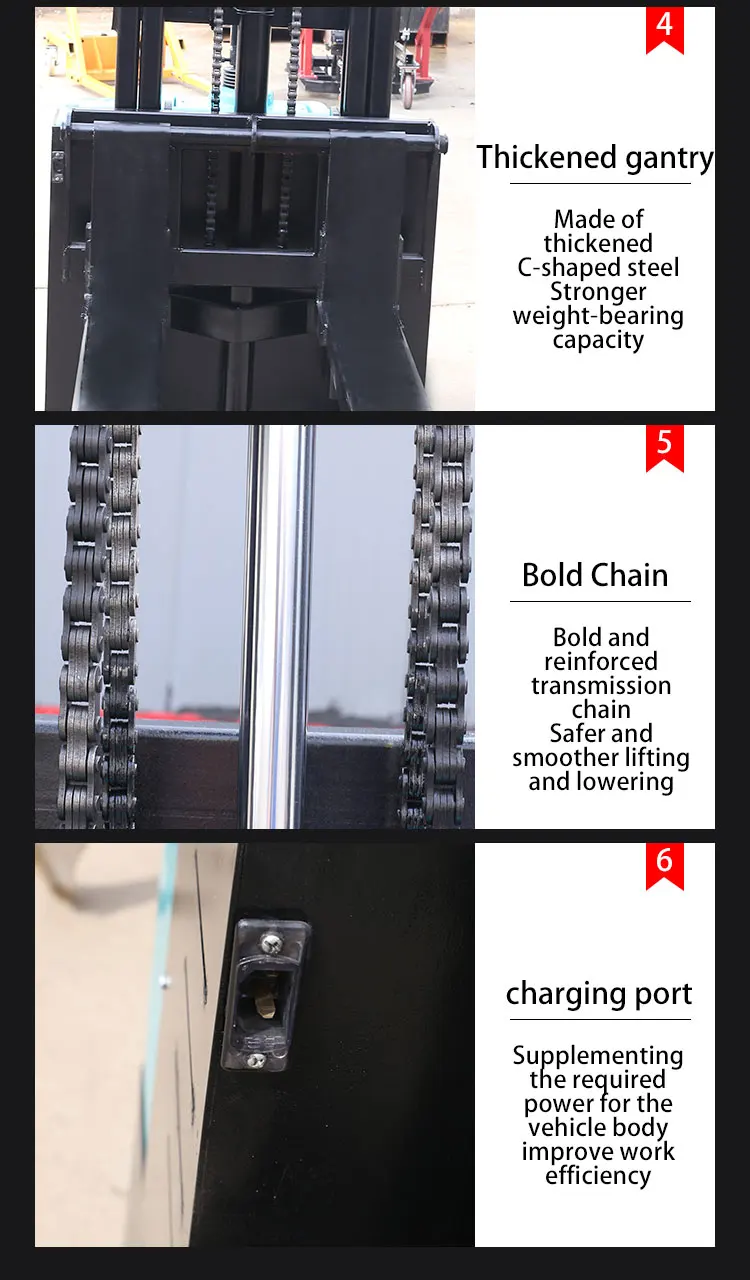 4

Thickened gantry

Made of thickened C-shaped steel Stronger weight-bearing capacity

5

Bold Chain

Bold and reinforced transmission chain Safer and smoother lifting and lowering

6

charging port

Supplementing the required power for the vehicle body improve work efficiency