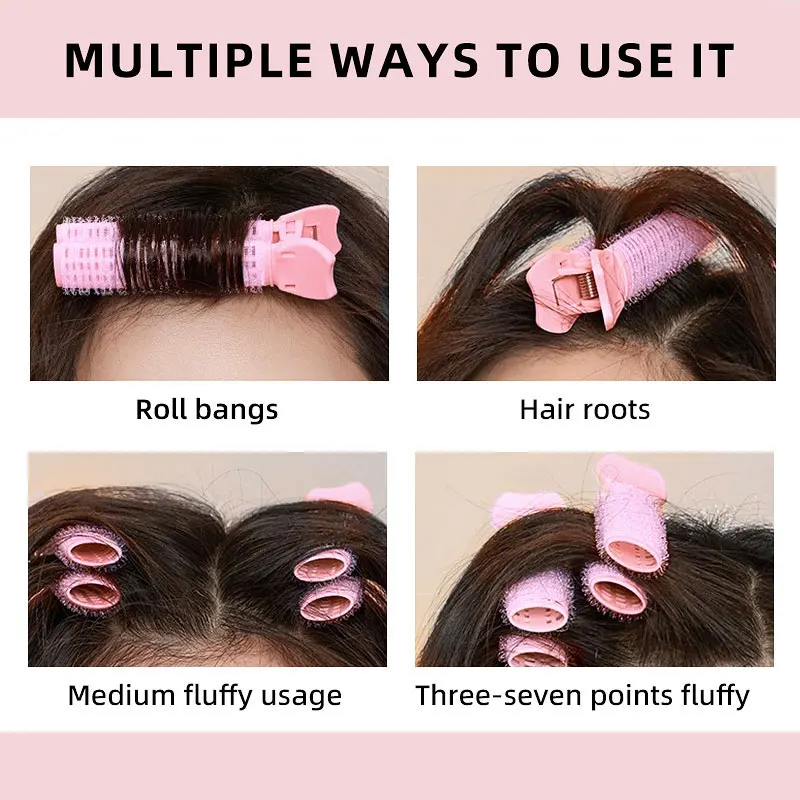 MULTIPLE WAYS TO USE IT

Roll bangs

Hair roots

Medium fluffy usage

Three-seven points fluffy