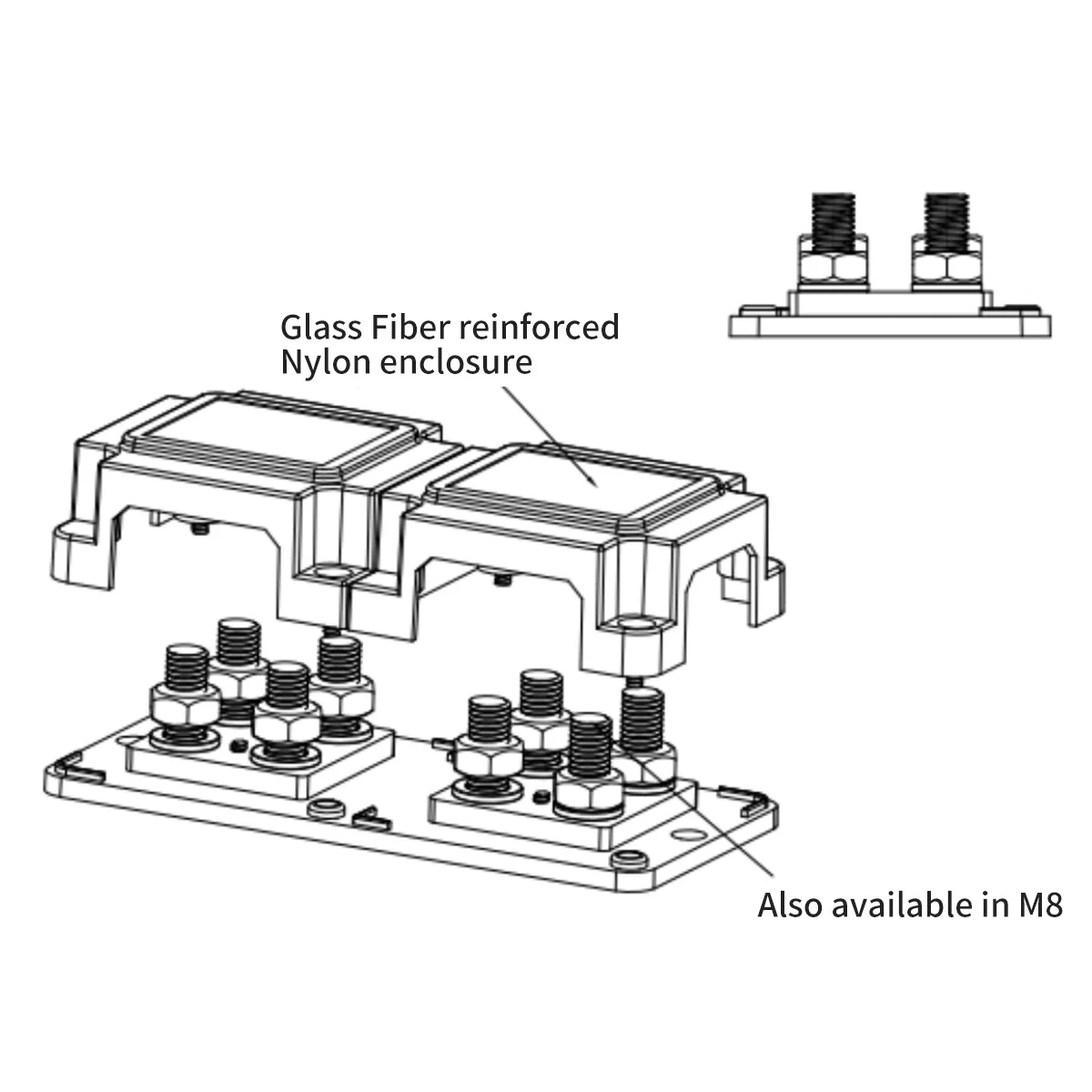 Glass Fiber reinforced Nylon enclosure

Also available in M8