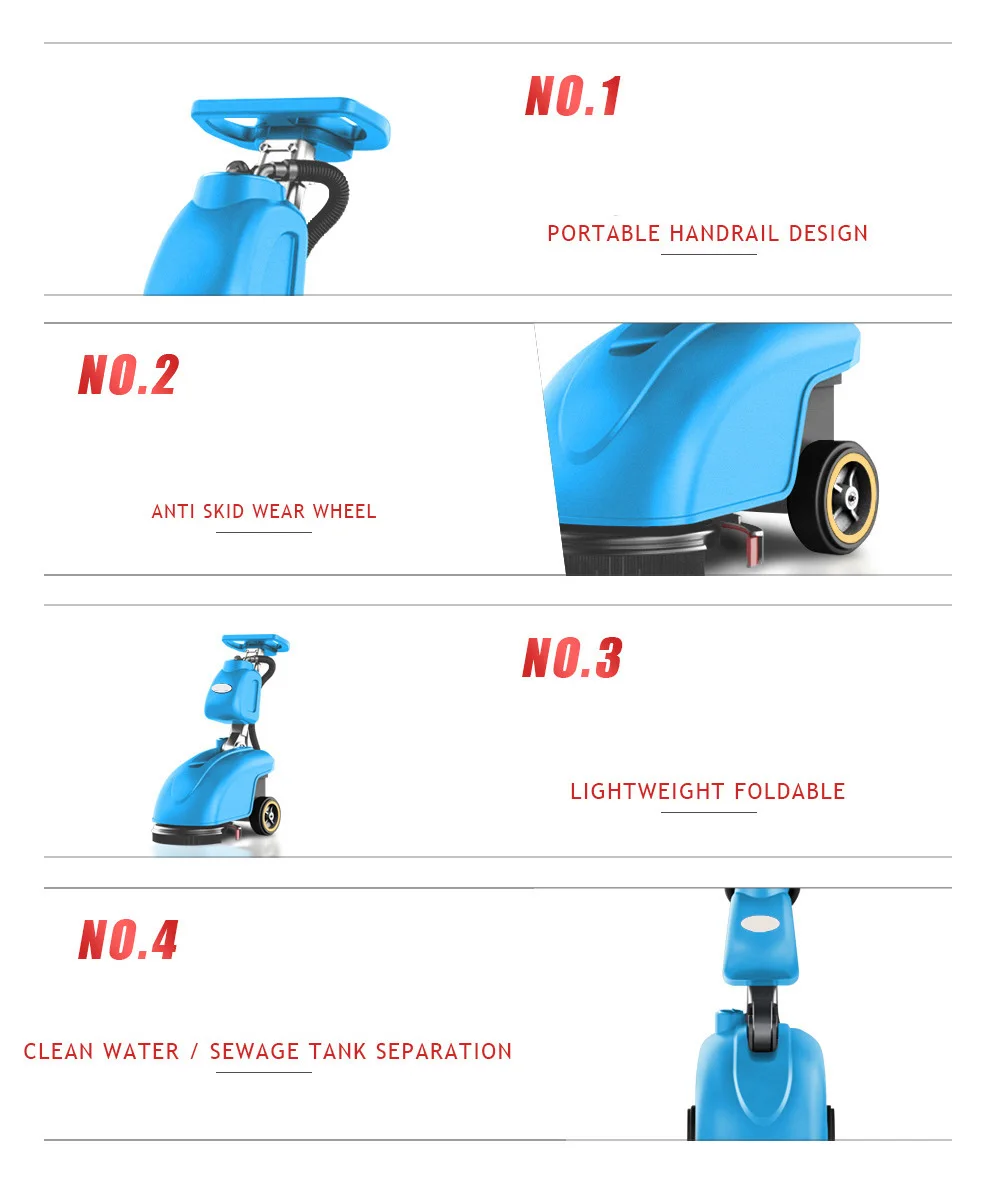 NO.1

PORTABLE HANDRAIL DESIGN

NO.2

ANTI SKID WEAR WHEEL

NO.3

LIGHTWEIGHT FOLDABLE

NO.4

CLEAN WATER / SEWAGE TANK SEPARATION