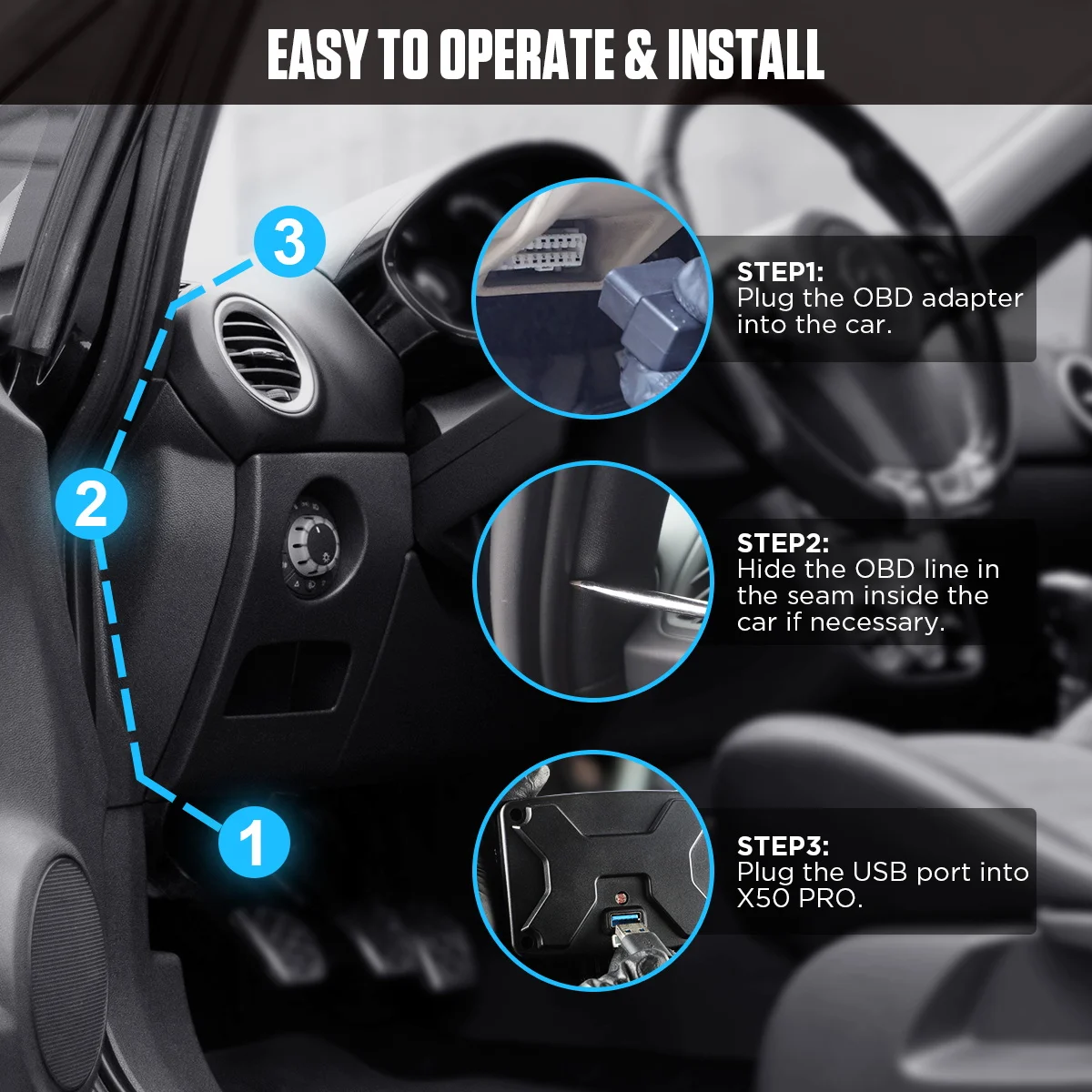 EASY TO OPERATE & INSTALL

3

2

1

STEP1:
Plug the OBD adapter into the car.

STEP2:
Hide the OBD line in the seam inside the car if necessary.

STEP3:
Plug the USB port into X50 PRO.