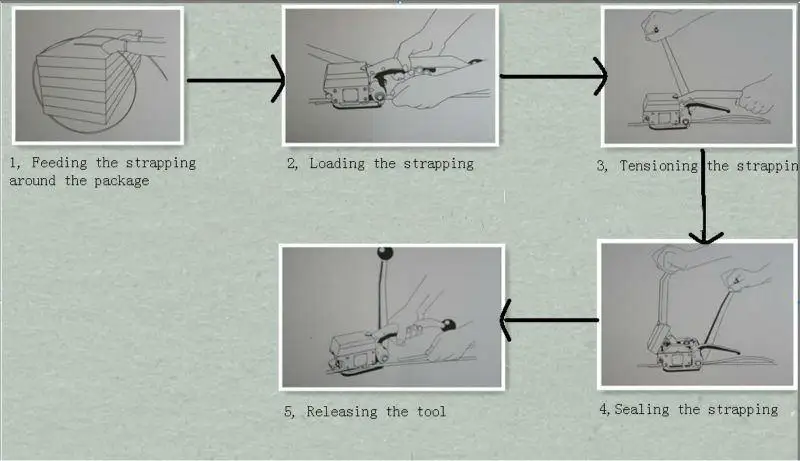 1, Feeding the strapping around the package

2, Loading the strapping

3, Tensioning the strappin

4, Sealing the strapping

5, Releasing the tool