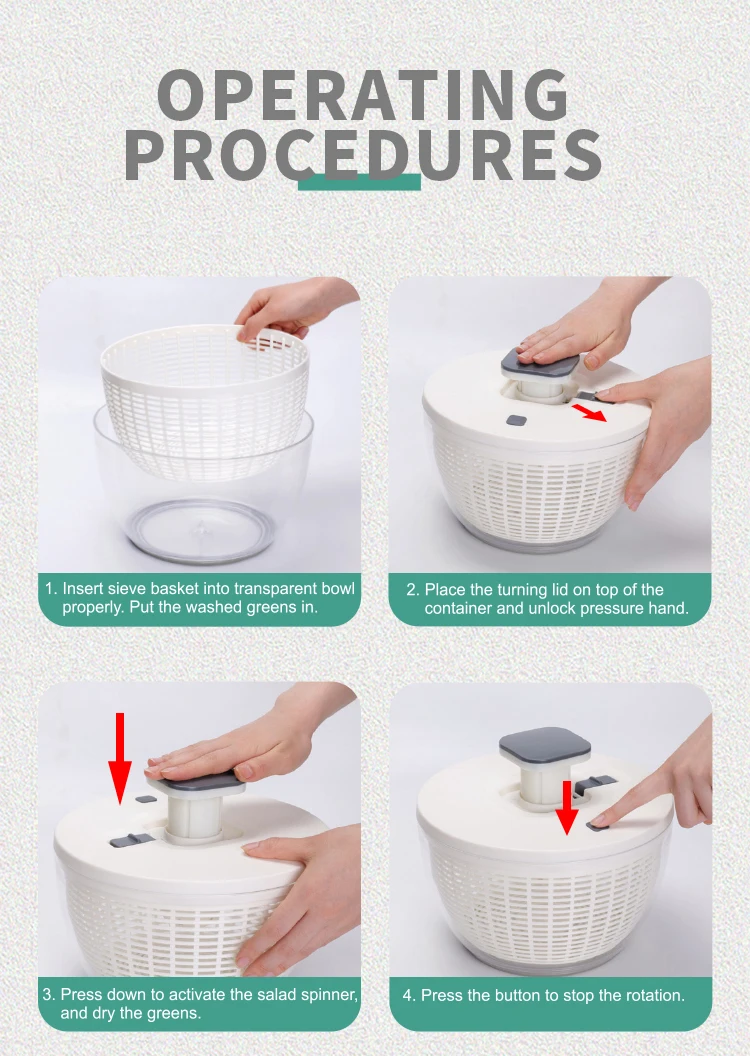 OPERATING PROCEDURES

1. Insert sieve basket into transparent bowl properly. Put the washed greens in.

2. Place the turning lid on top of the container and unlock pressure hand.

3. Press down to activate the salad spinner, and dry the greens.

4. Press the button to stop the rotation.