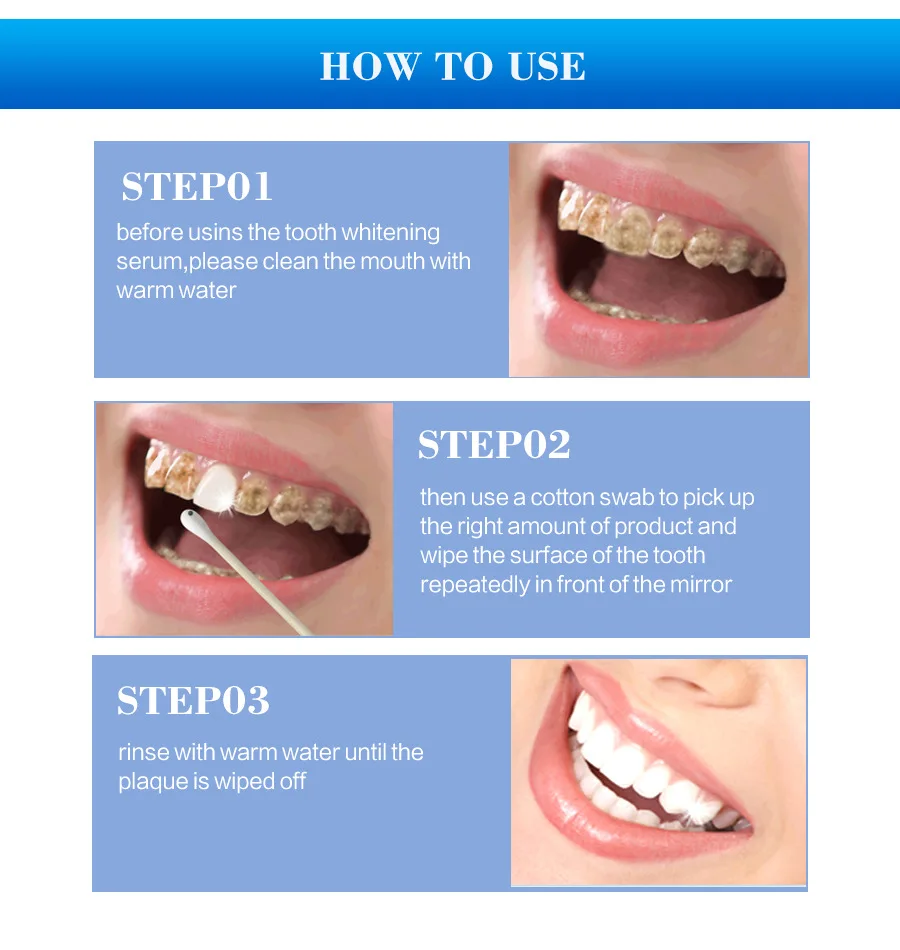 HOW TO USE

STEP01

before usins the tooth whitening serum,please clean the mouth with warm water

STEP02

then use a cotton swab to pick up the right amount of product and wipe the surface of the tooth repeatedly in front of the mirror

STEP03

rinse with warm water until the plaque is wiped off