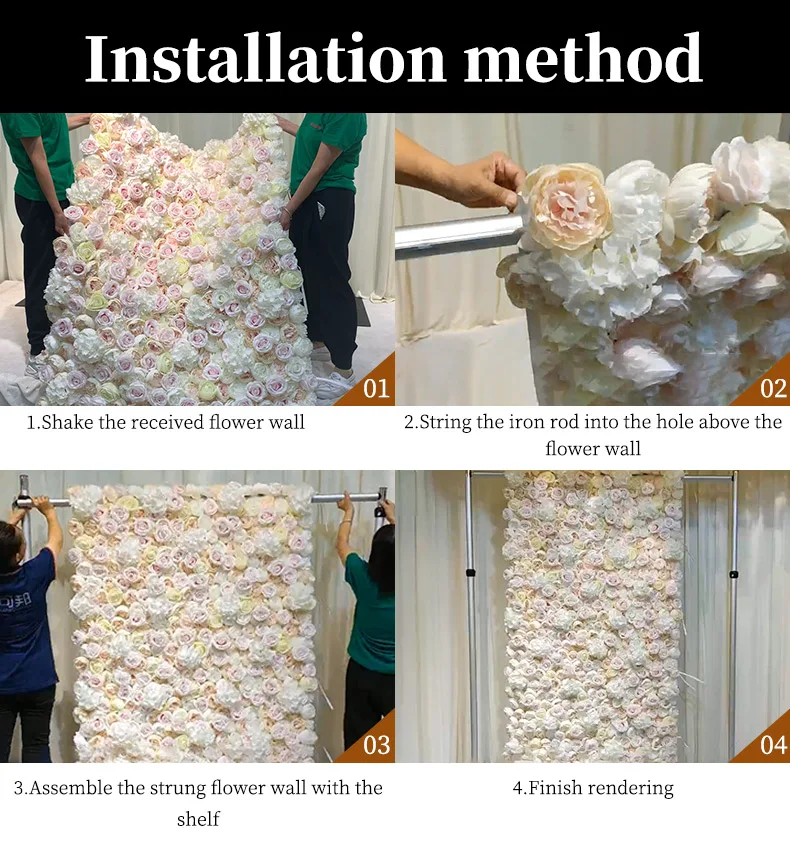 Installation method

01

1.Shake the received flower wall

02

2.String the iron rod into the hole above the flower wall

03

3.Assemble the strung flower wall with the shelf

04

4.Finish rendering