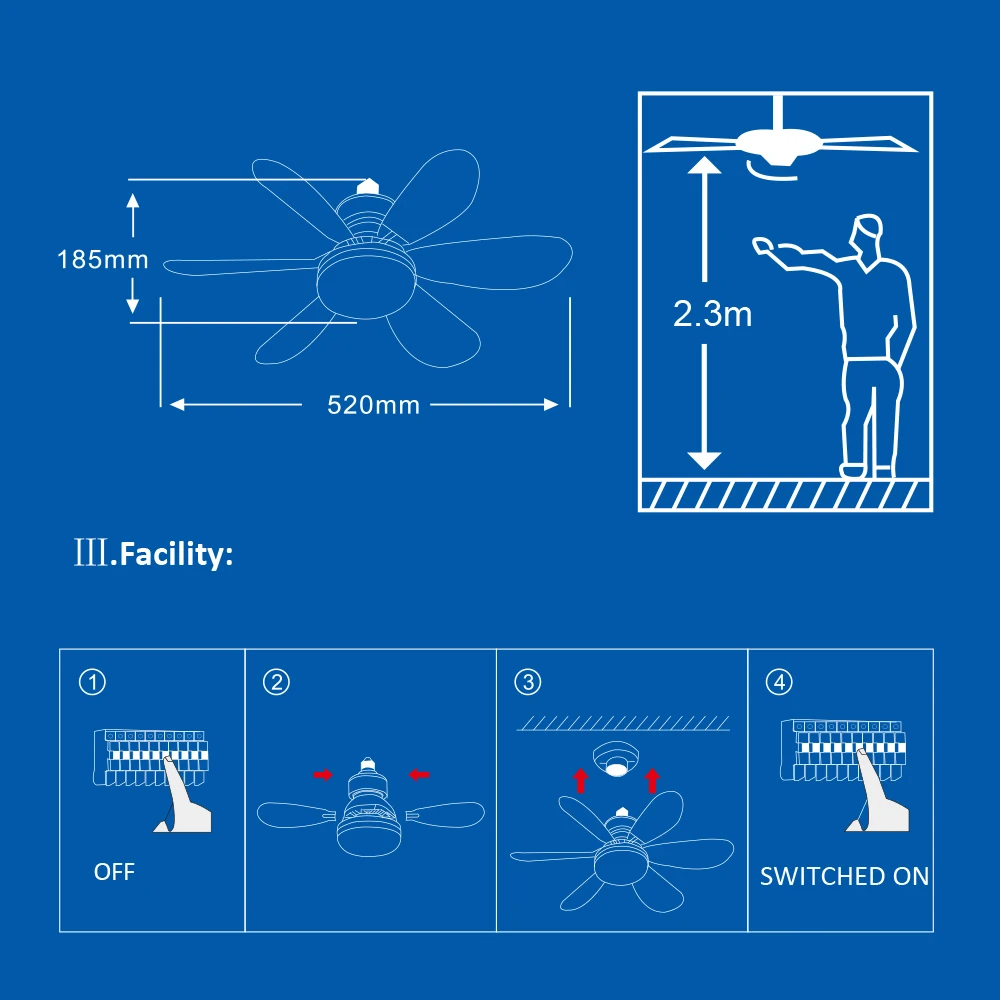 185mm

520mm

2.3m

Ⅲ.Facility:

①

OFF

②

③

④

SWITCHED ON