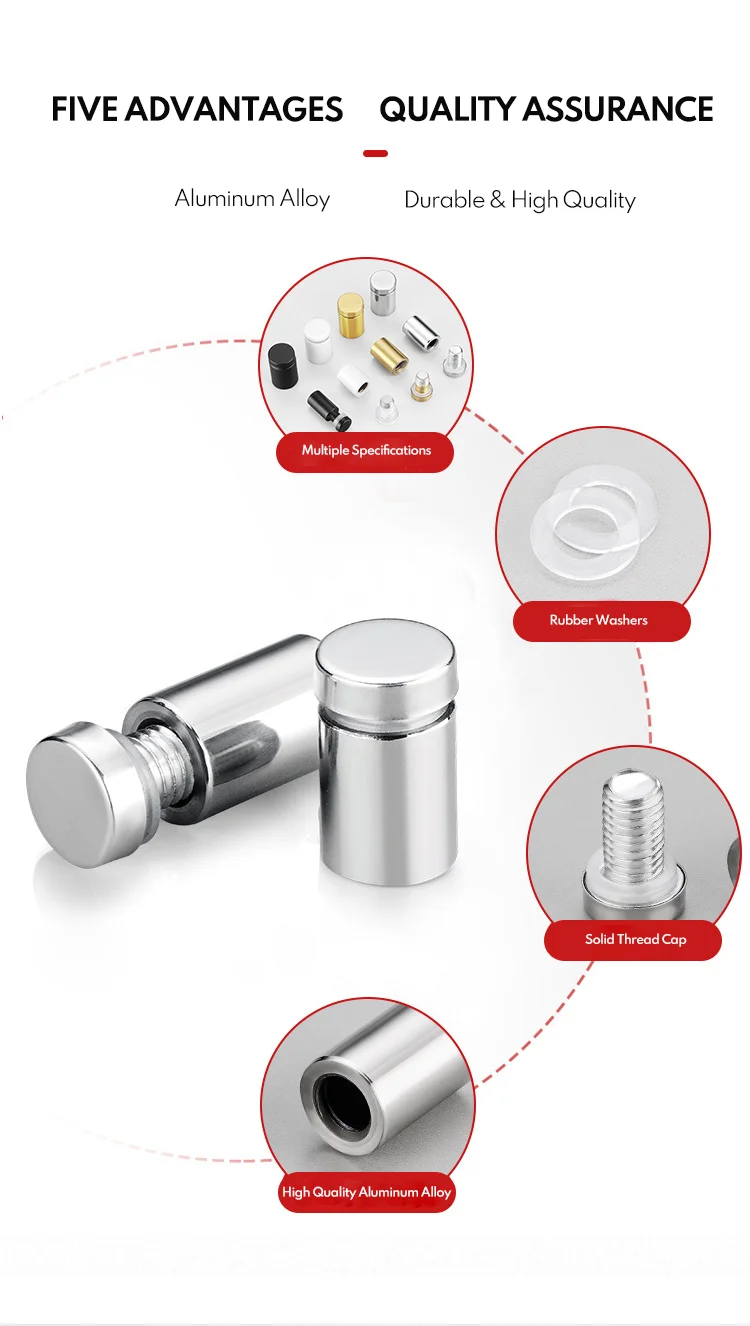 FIVE ADVANTAGES QUALITY ASSURANCE

Aluminum Alloy Durable & High Quality

Multiple Specifications

Rubber Washers

Solid Thread Cap

High Quality Aluminum Alloy