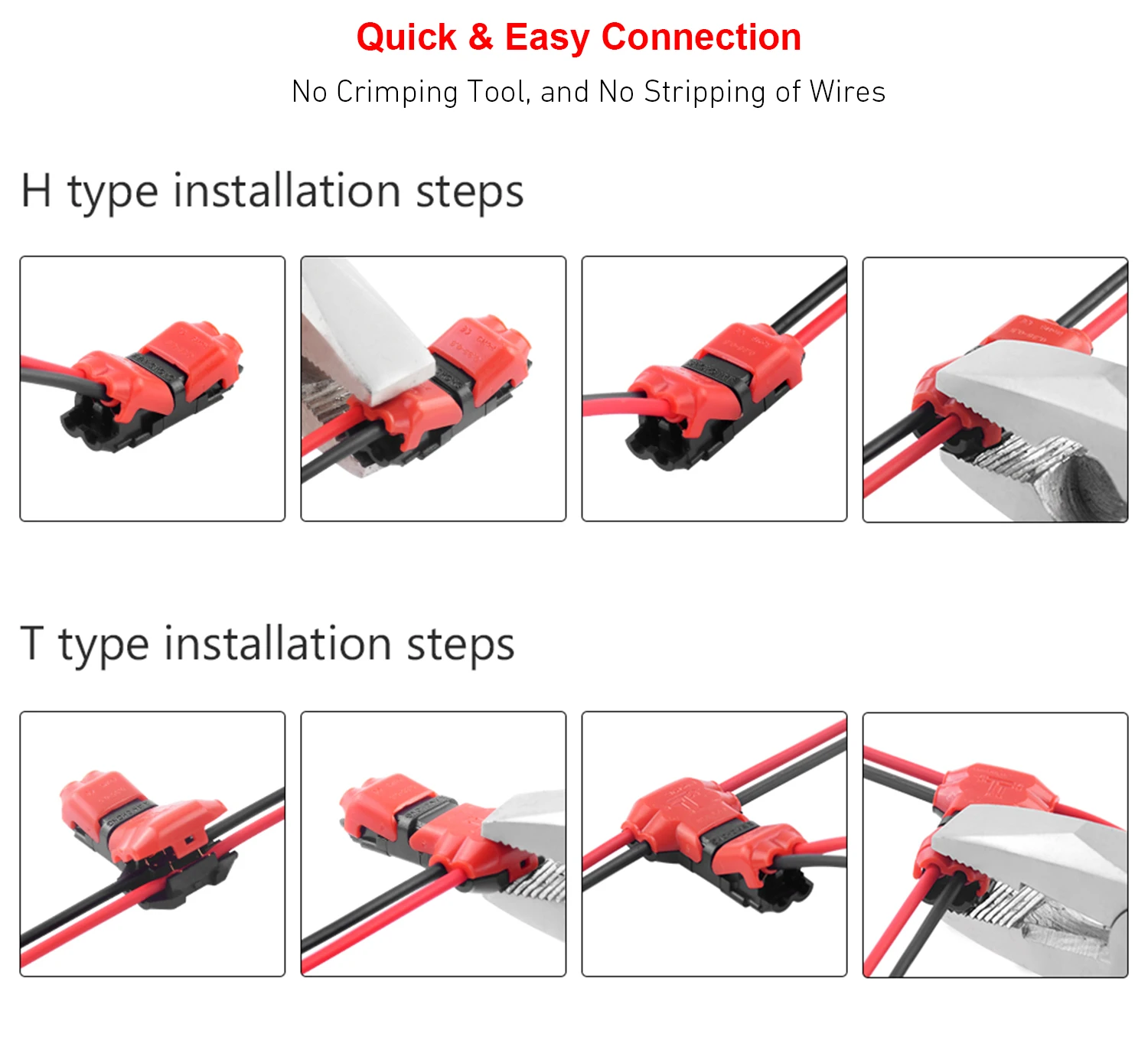 Quick & Easy Connection

No Crimping Tool, and No Stripping of Wires

H type installation steps

T type installation steps