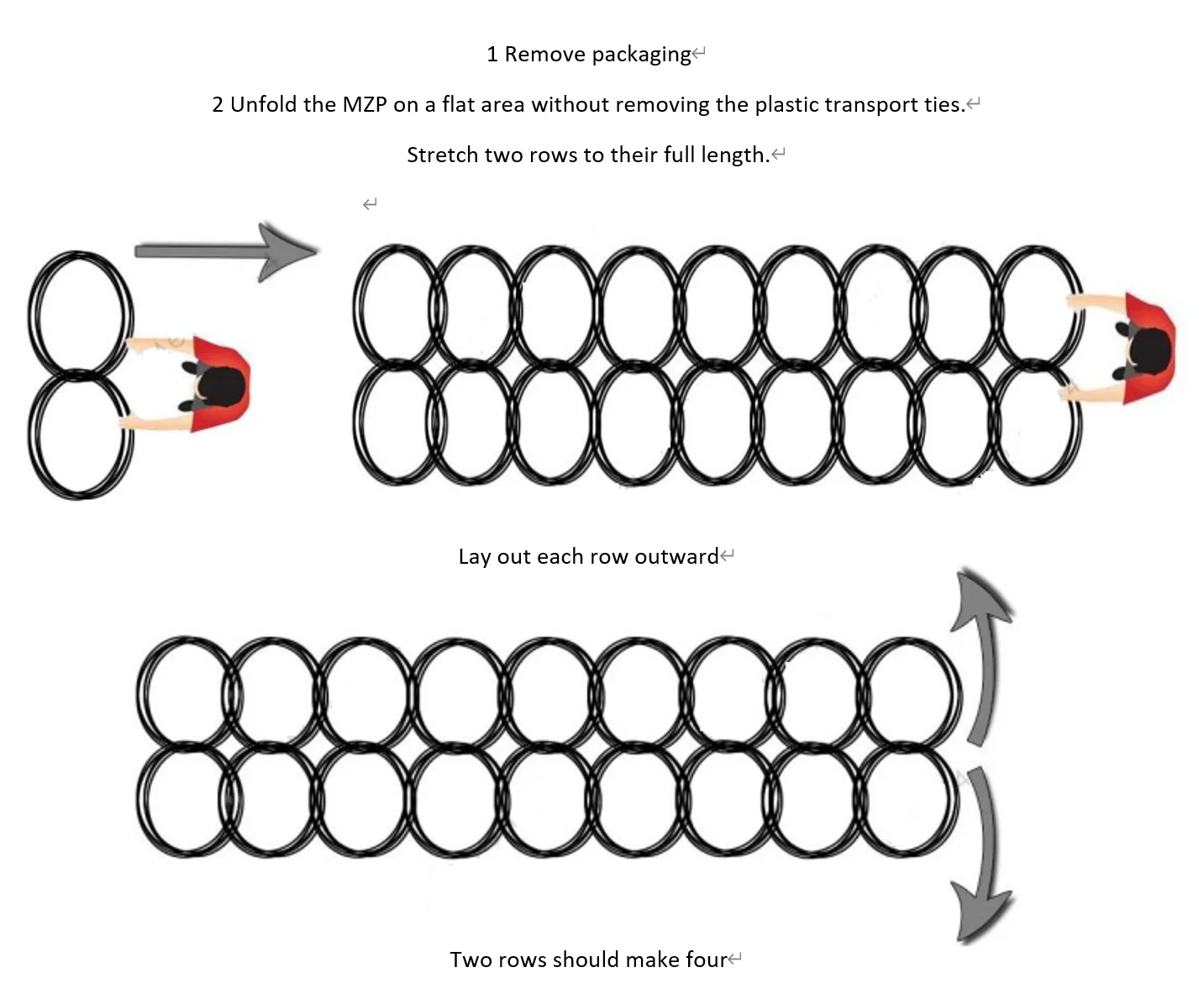 1 Remove packaging

2 Unfold the MZP on a flat area without removing the plastic transport ties.

Stretch two rows to their full length.

Lay out each row outward

Two rows should make four