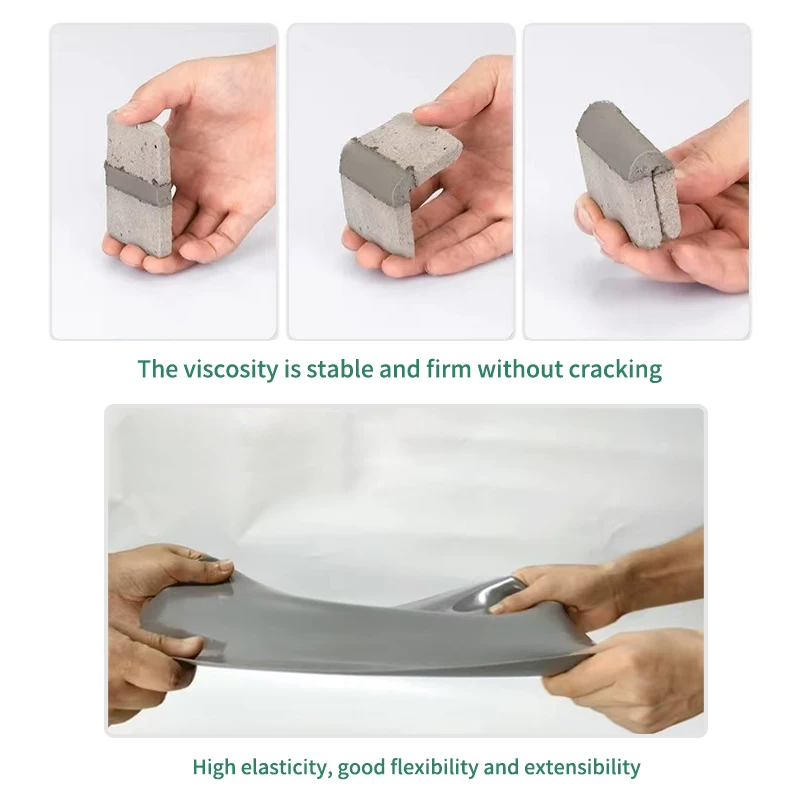 The viscosity is stable and firm without cracking

High elasticity, good flexibility and extensibility