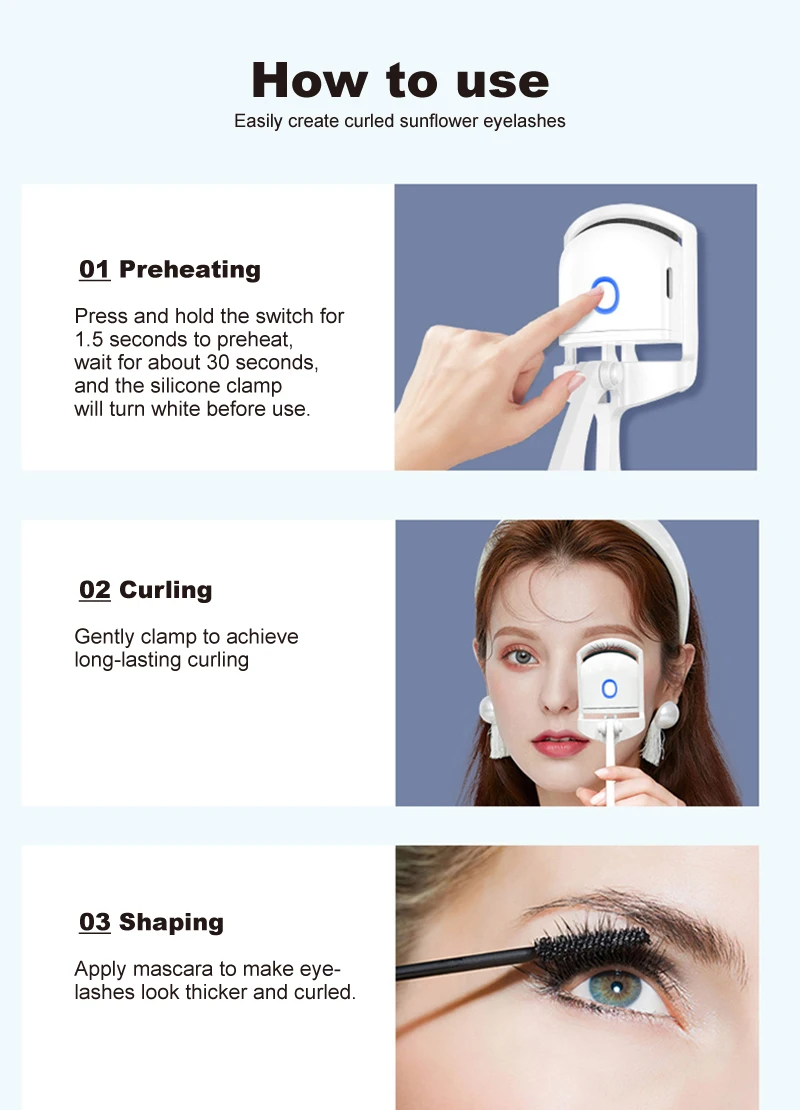 How to use
Easily create curled sunflower eyelashes

01 Preheating

Press and hold the switch for 1.5 seconds to preheat, wait for about 30 seconds, and the silicone clamp will turn white before use.

02 Curling

Gently clamp to achieve long-lasting curling

03 Shaping

Apply mascara to make eyelashes look thicker and curled.