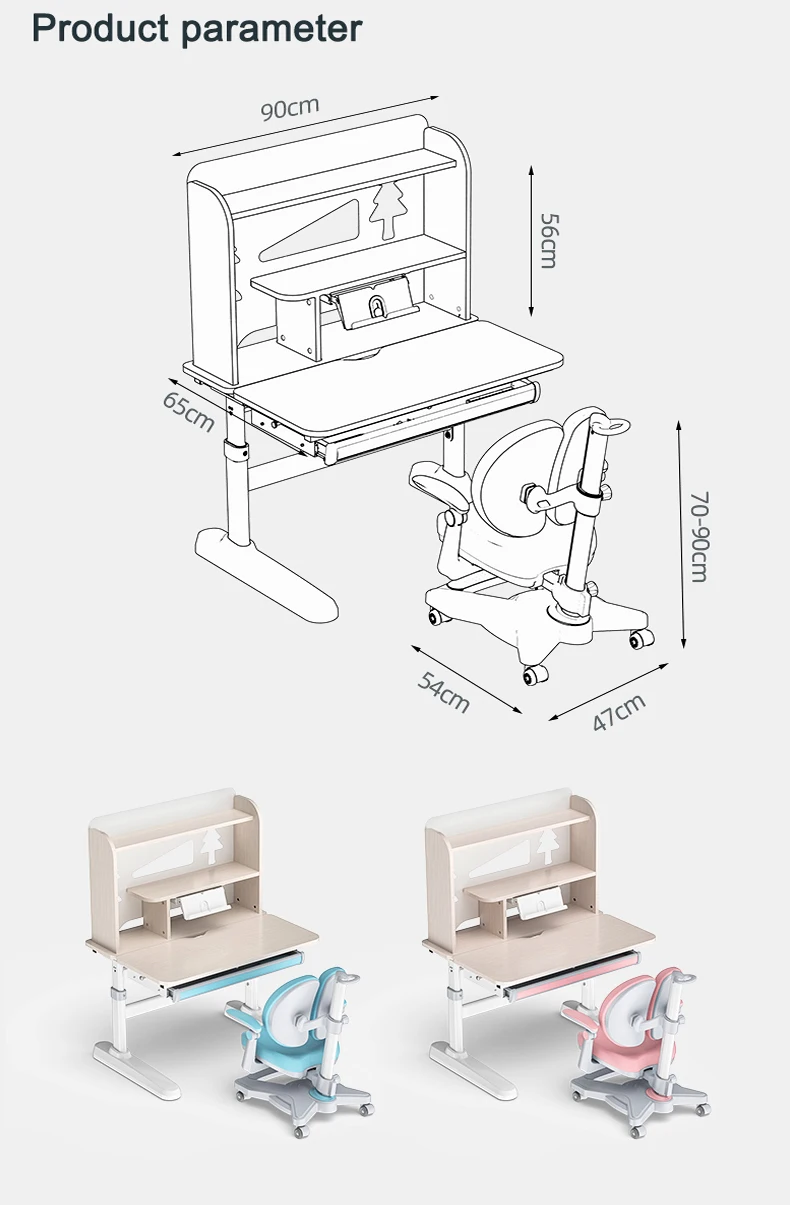 Product parameter

90cm

56cm

65cm

70-90cm

54cm

47cm