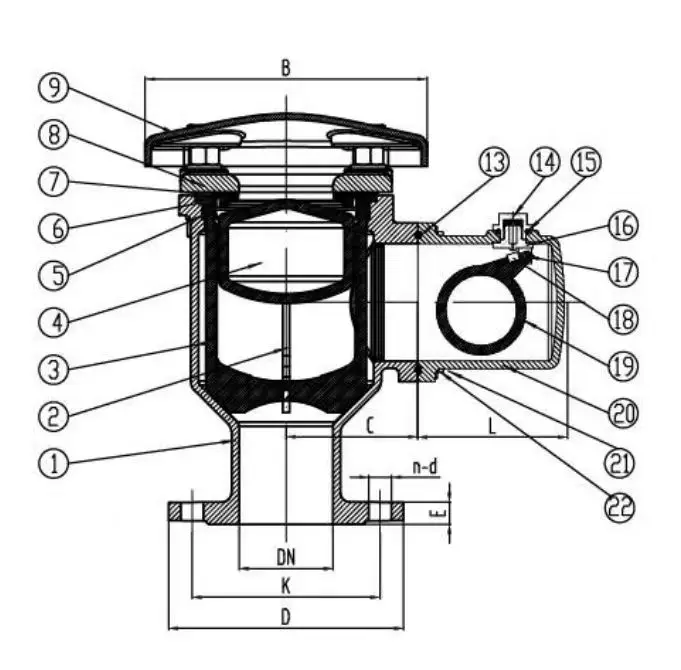 B
9
8
7
6
5
4
3
2
1
13
14
15
16
17
18
19
20
21
22
C
L
n-d
E
DN
K
D