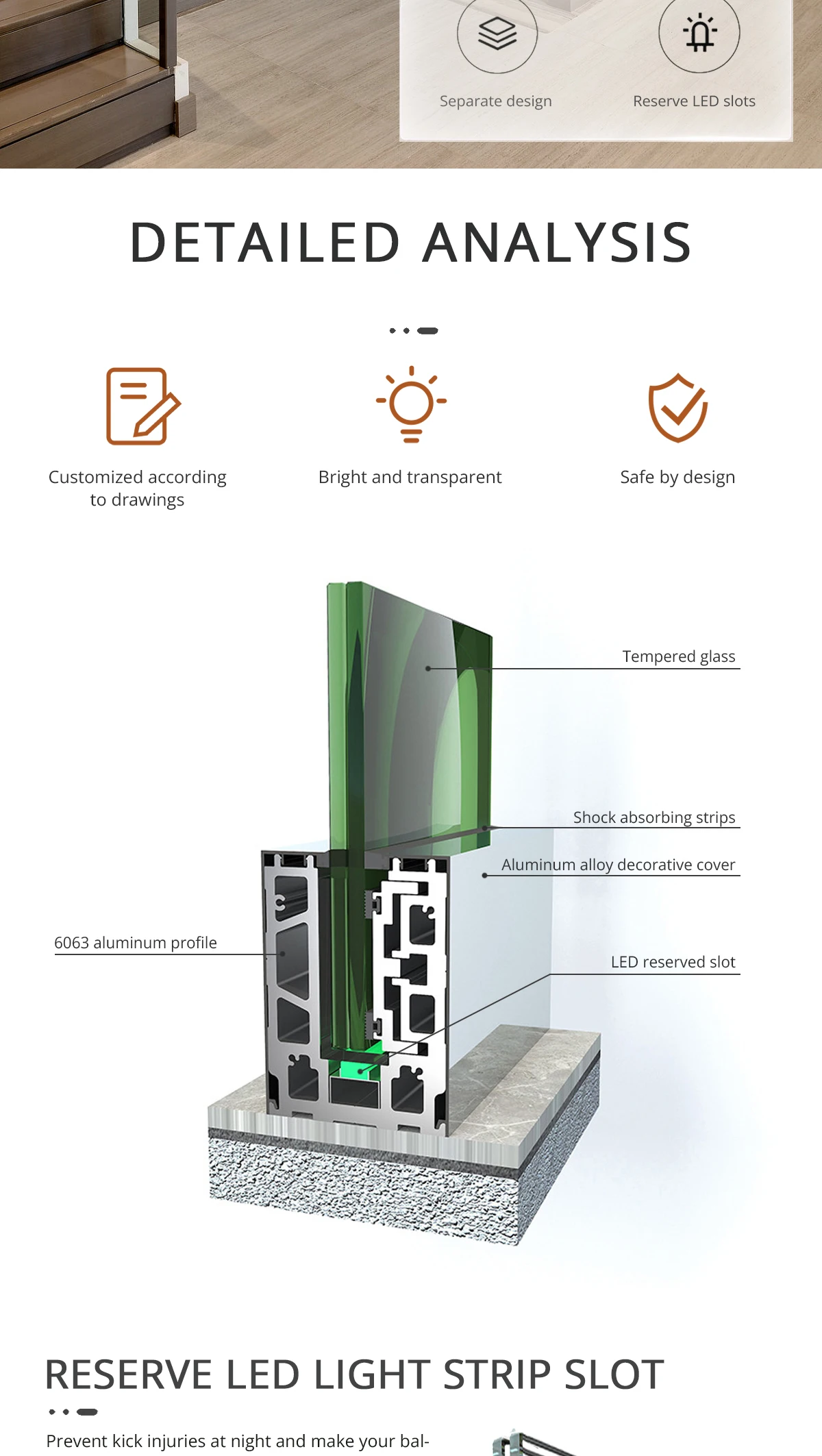 Separate design

Reserve LED slots

DETAILED ANALYSIS

Customized according to drawings

Bright and transparent

Safe by design

Tempered glass

Shock absorbing strips

Aluminum alloy decorative cover

6063 aluminum profile

LED reserved slot

RESERVE LED LIGHT STRIP SLOT

Prevent kick injuries at night and make your bal-