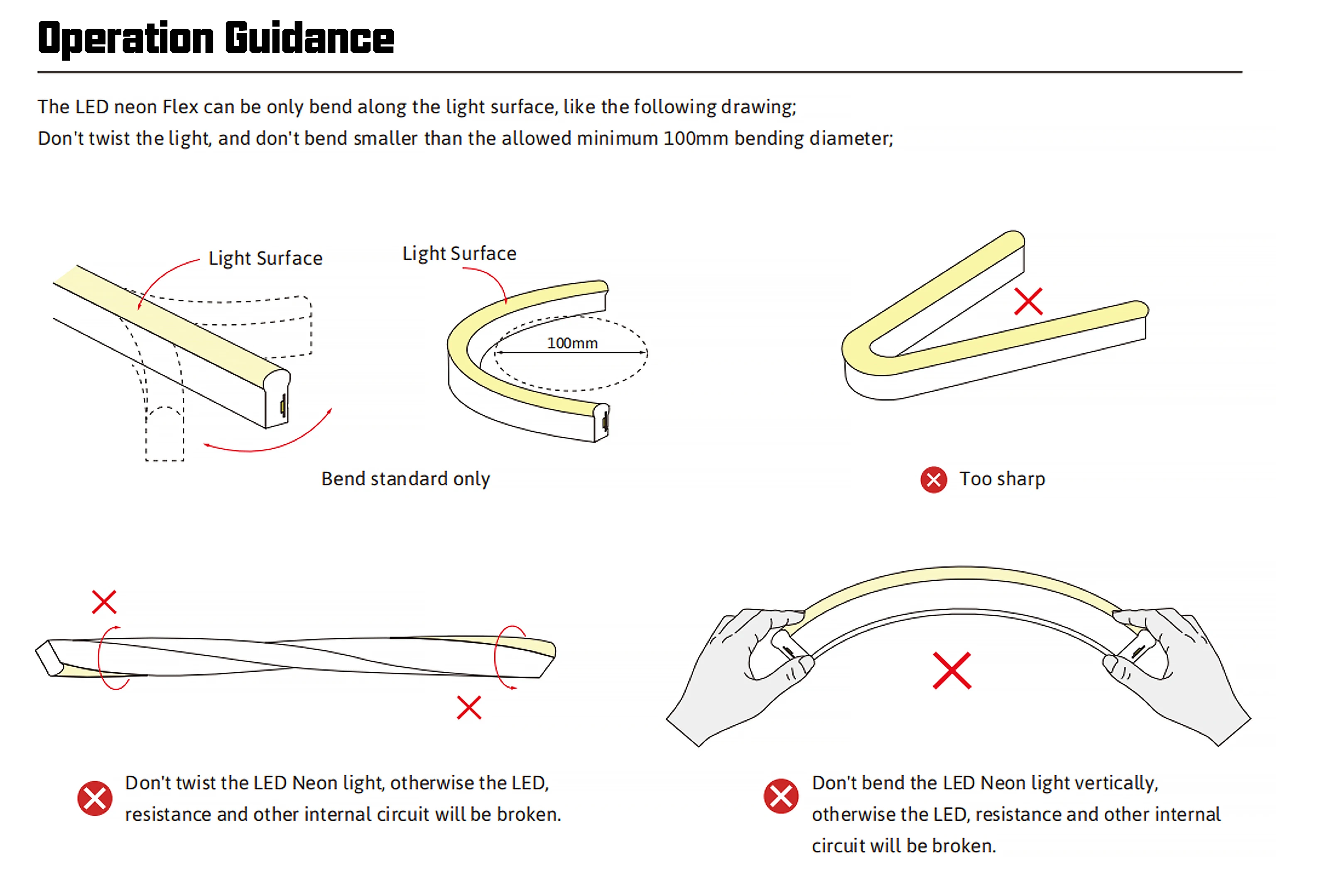 Operation Guidance

The LED neon Flex can be only bend along the light surface, like the following drawing;
Don't twist the light, and don't bend smaller than the allowed minimum 100mm bending diameter;

Light Surface

Light Surface

100mm

Bend standard only

Too sharp

Don't twist the LED Neon light, otherwise the LED, resistance and other internal circuit will be broken.

Don't bend the LED Neon light vertically, otherwise the LED, resistance and other internal circuit will be broken.