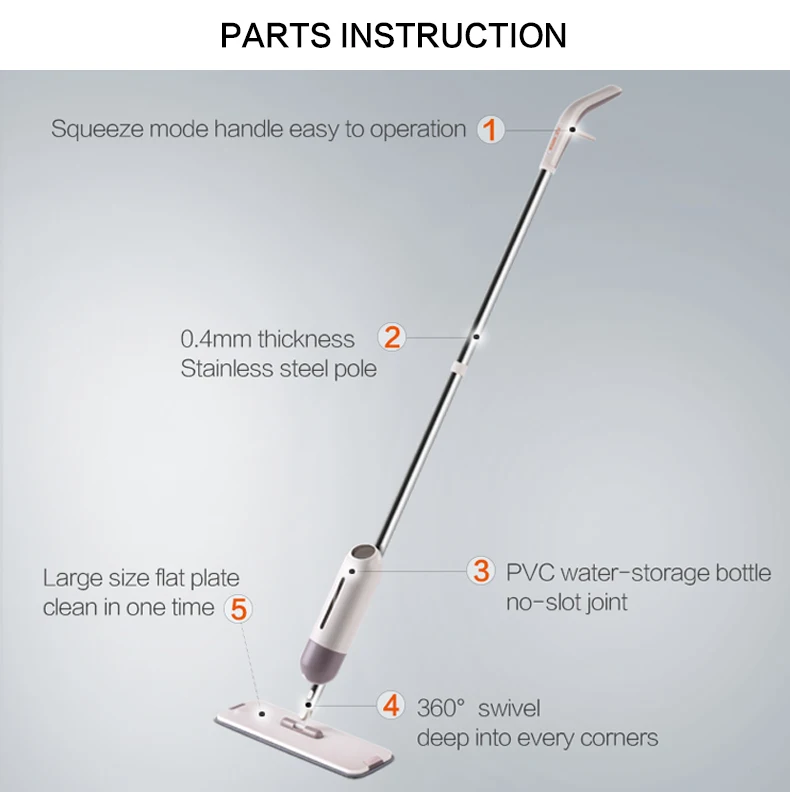 PARTS INSTRUCTION

Squeeze mode handle easy to operation 1

0.4mm thickness
Stainless steel pole 2

3 PVC water-storage bottle
no-slot joint

Large size flat plate
clean in one time 5

4 360° swivel
deep into every corners