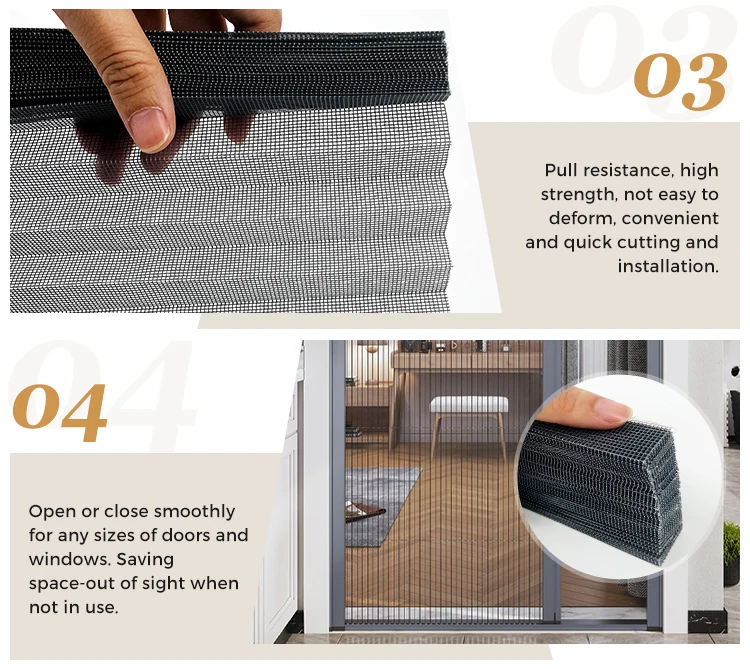 03

Pull resistance, high strength, not easy to deform, convenient and quick cutting and installation.

04

Open or close smoothly for any sizes of doors and windows. Saving space-out of sight when not in use.