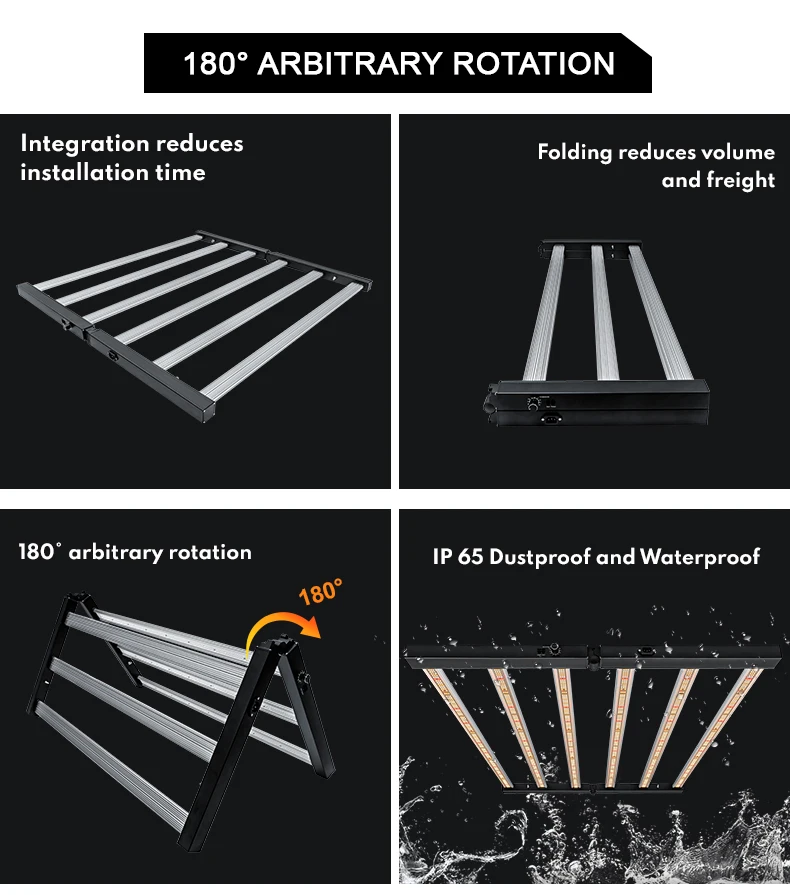 180° ARBITRARY ROTATION

Integration reduces installation time

Folding reduces volume and freight

180° arbitrary rotation

180°

IP 65 Dustproof and Waterproof