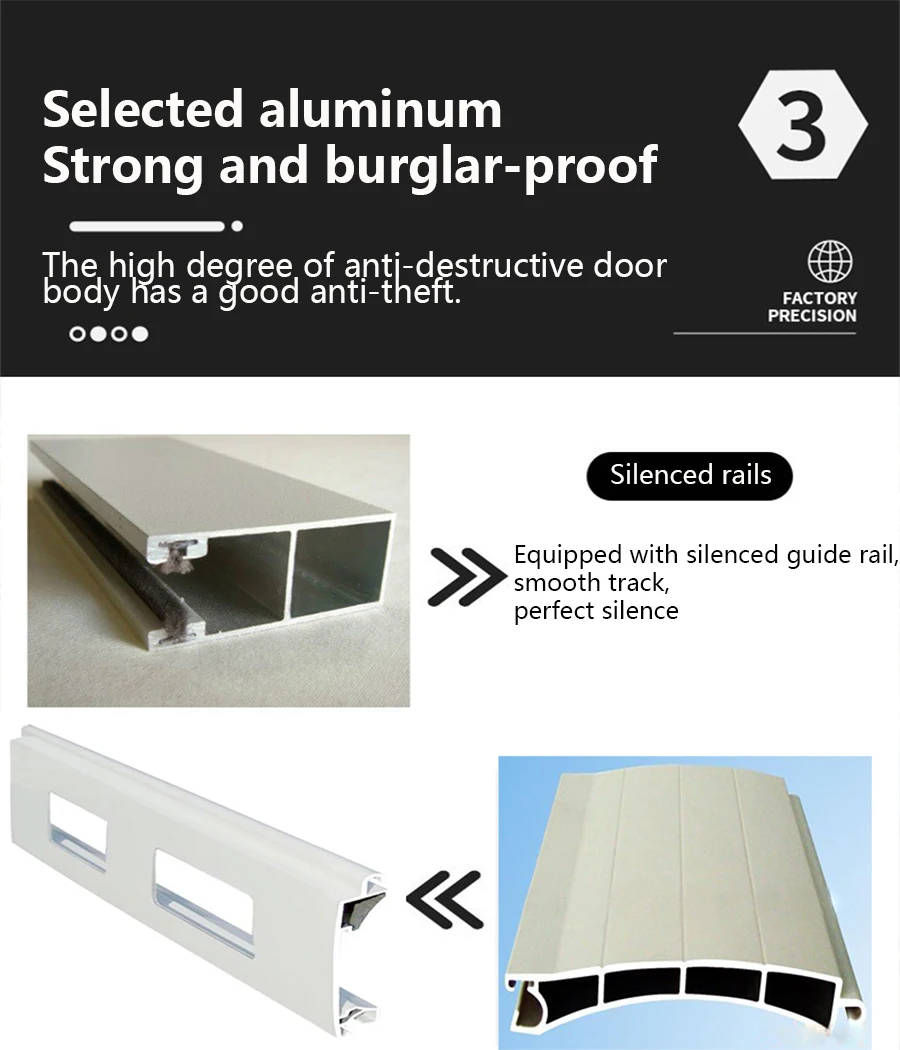 Selected aluminum
Strong and burglar-proof

3

The high degree of anti-destructive door body has a good anti-theft.

FACTORY PRECISION

Silenced rails

Equipped with silenced guide rail,
smooth track,
perfect silence