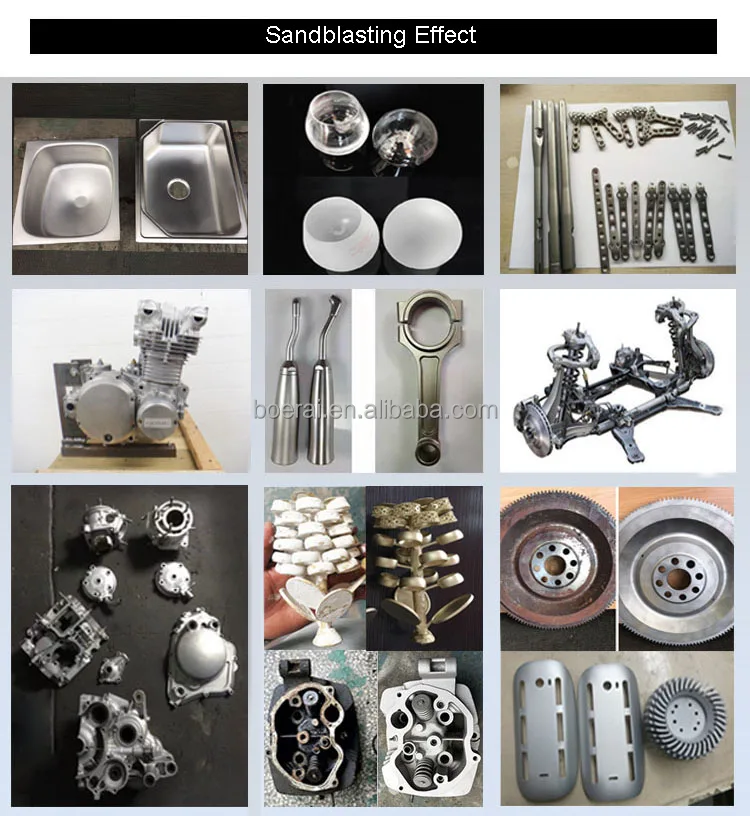 Sandblasting Effect

boerai.en.alibaba.com