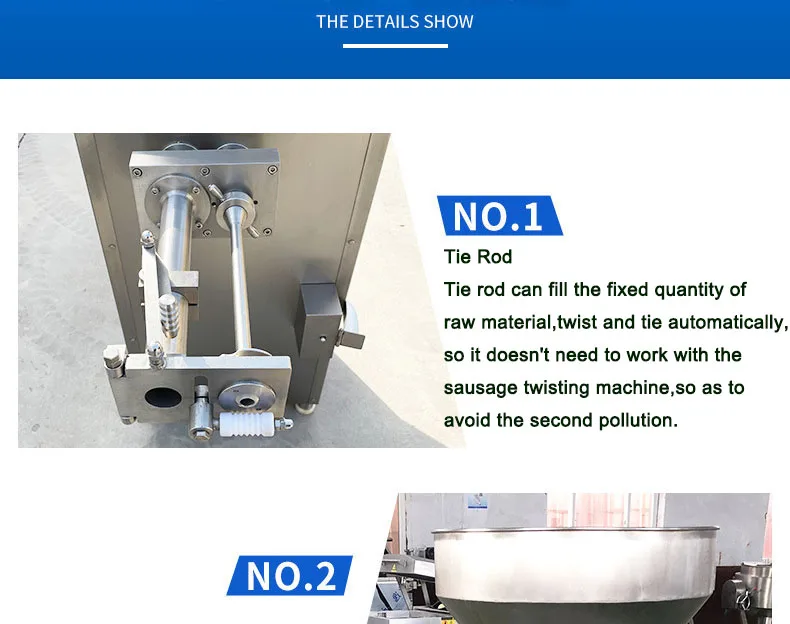 THE DETAILS SHOW

NO.1

Tie Rod

Tie rod can fill the fixed quantity of raw material,twist and tie automatically, so it doesn't need to work with the sausage twisting machine,so as to avoid the second pollution.

NO.2