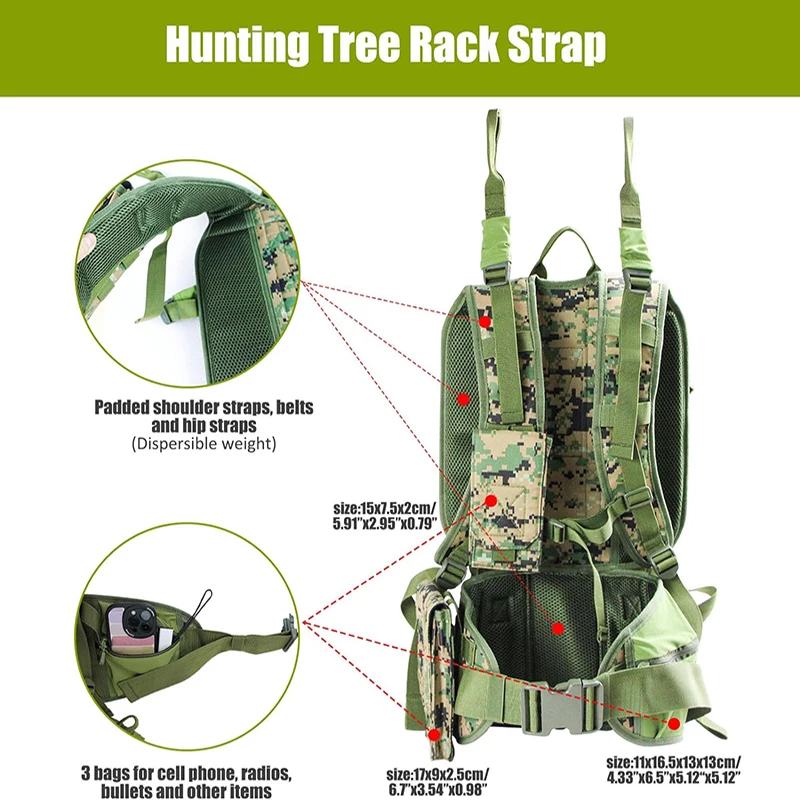 Hunting Tree Rack Strap

Padded shoulder straps, belts and hip straps
(Dispersible weight)

size:15x7.5x2cm/
5.91"x2.95"x0.79"

3 bags for cell phone, radios, bullets and other items

size:17x9x2.5cm/
6.7"x3.54"x0.98"

size:11x16.5x13x13cm/
4.33"x6.5"x5.12"x5.12"