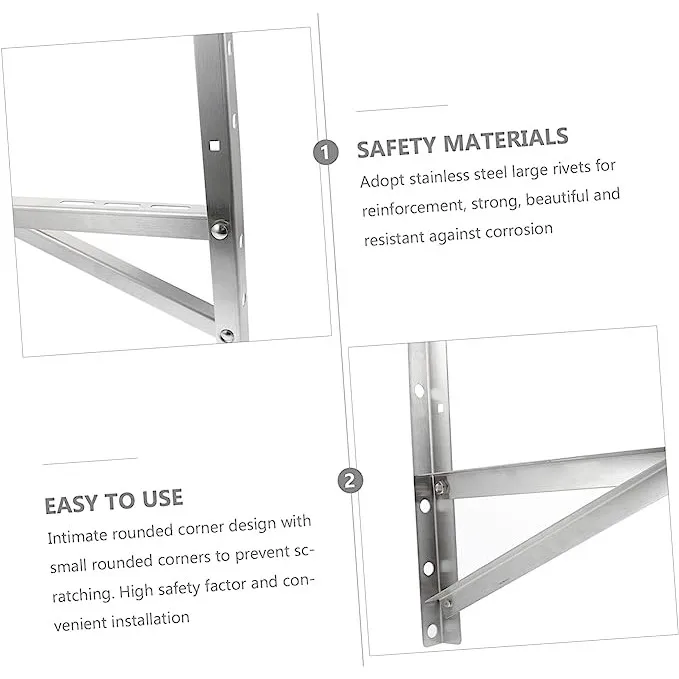 1

SAFETY MATERIALS

Adopt stainless steel large rivets for reinforcement, strong, beautiful and resistant against corrosion

2

EASY TO USE

Intimate rounded corner design with small rounded corners to prevent scratching. High safety factor and convenient installation