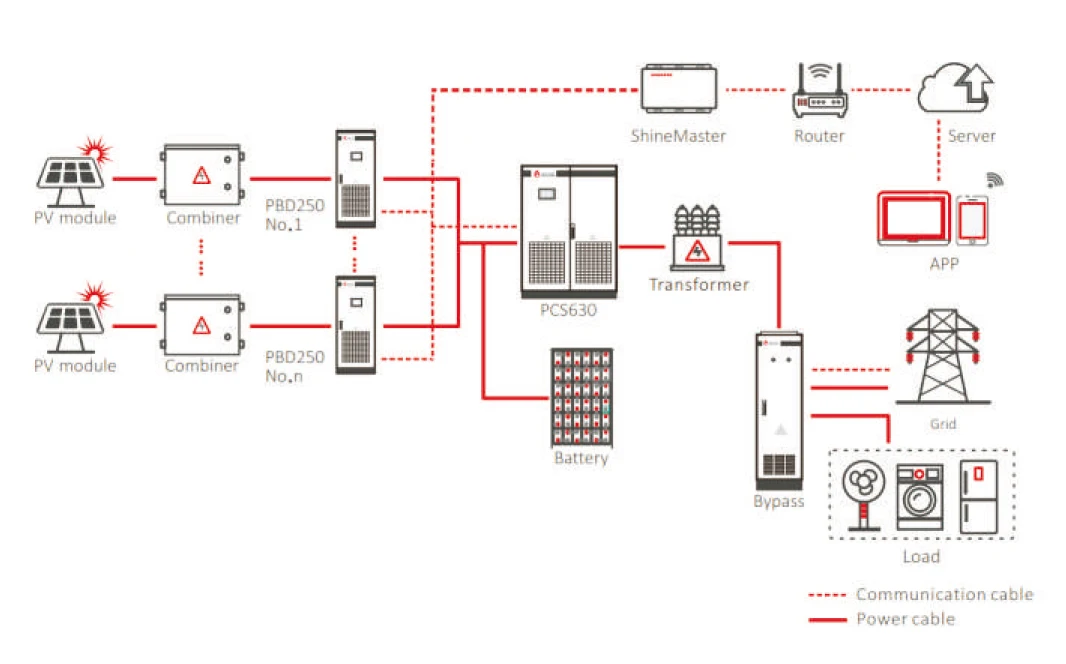 ShineMaster

Router

Server

PV module

Combiner

PBD250
No.1

PCS630

Transformer

APP

PV module

Combiner

PBD250
No.n

Battery

Bypass

Grid

Load

Communication cable

Power cable