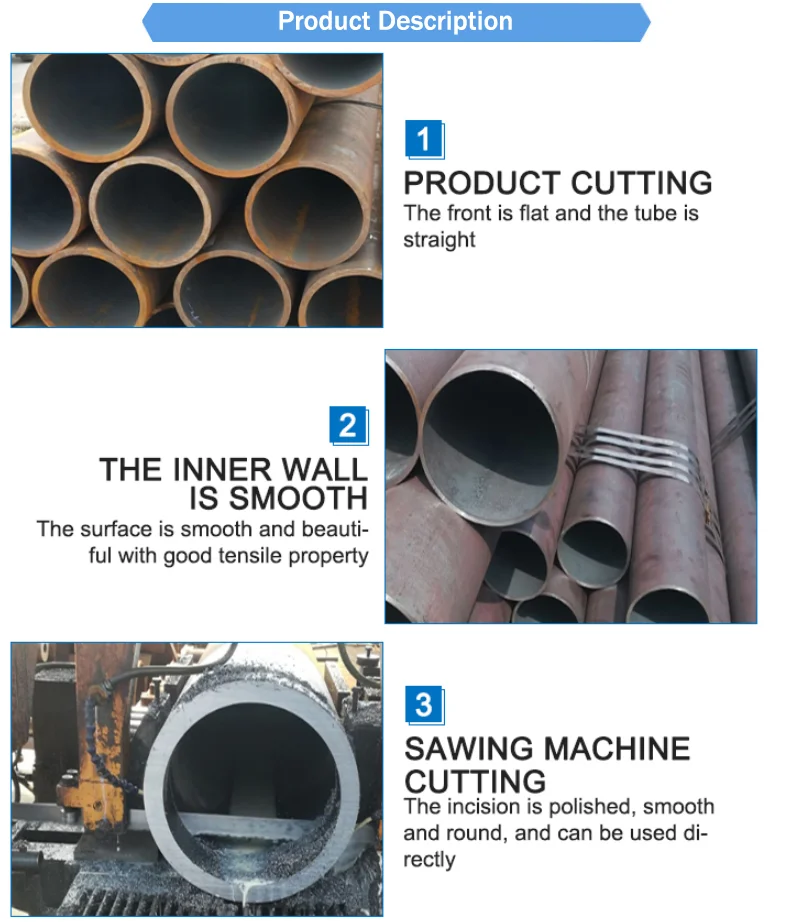 Product Description

1

PRODUCT CUTTING

The front is flat and the tube is straight

2

THE INNER WALL IS SMOOTH

The surface is smooth and beautiful with good tensile property

3

SAWING MACHINE CUTTING

The incision is polished, smooth and round, and can be used directly