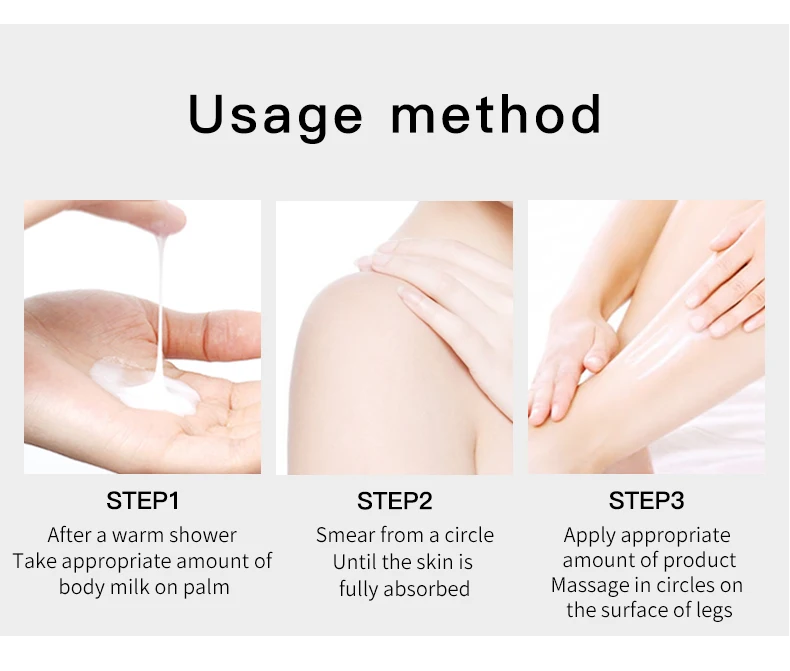 Usage method

STEP1

After a warm shower
Take appropriate amount of
body milk on palm

STEP2

Smear from a circle
Until the skin is
fully absorbed

STEP3

Apply appropriate
amount of product
Massage in circles on
the surface of legs