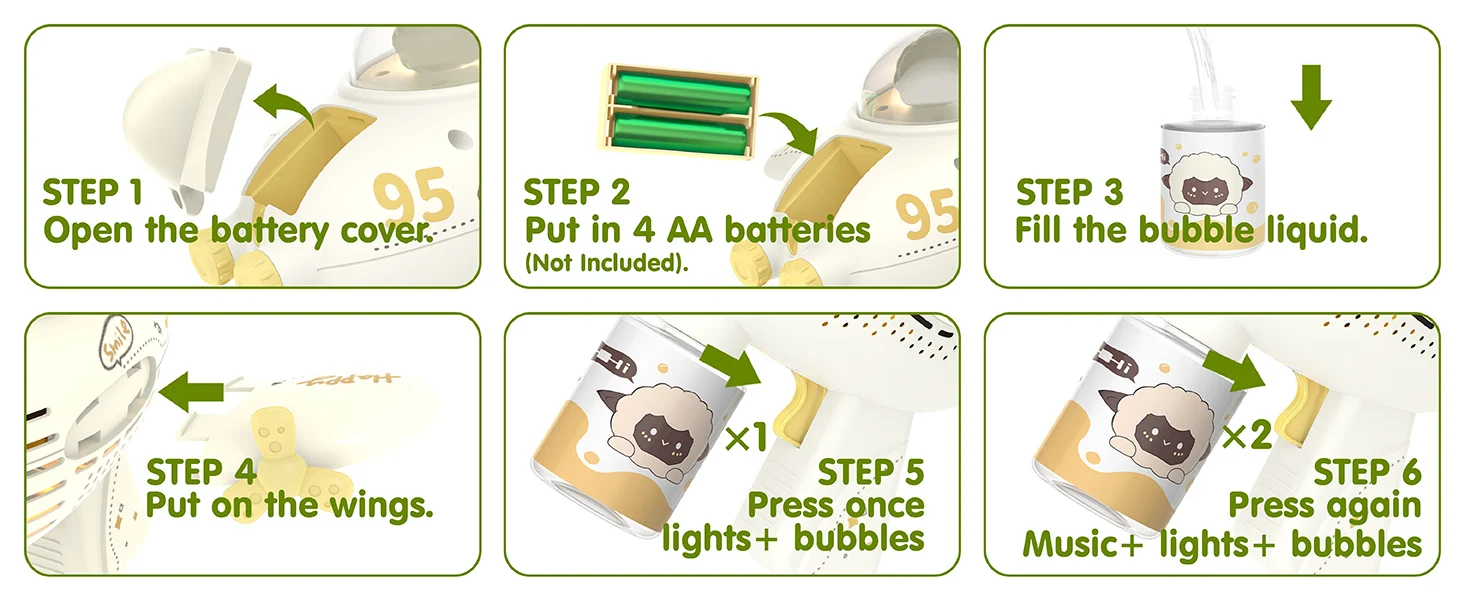 95

STEP 1
Open the battery cover.

95

STEP 2
Put in 4 AA batteries
(Not Included).

STEP 3
Fill the bubble liquid.

Smile

Happy

STEP 4
Put on the wings.

Hi

×1

STEP 5
Press once
lights+ bubbles

Hi

×2

STEP 6
Press again
Music+ lights+ bubbles