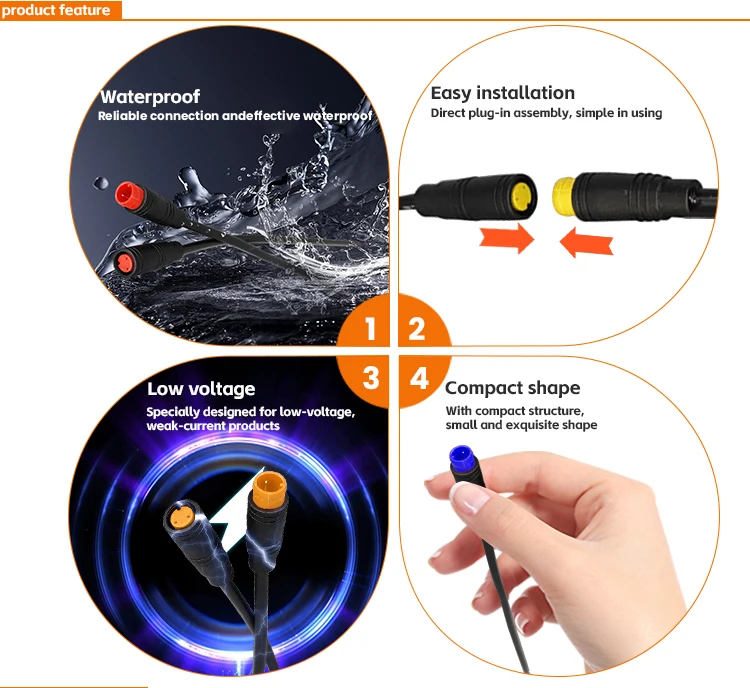 product feature

Waterproof
Reliable connection andeffective waterproof

Easy installation
Direct plug-in assembly, simple in using

1

2

3

4

Low voltage
Specially designed for low-voltage, weak-current products

Compact shape
With compact structure, small and exquisite shape