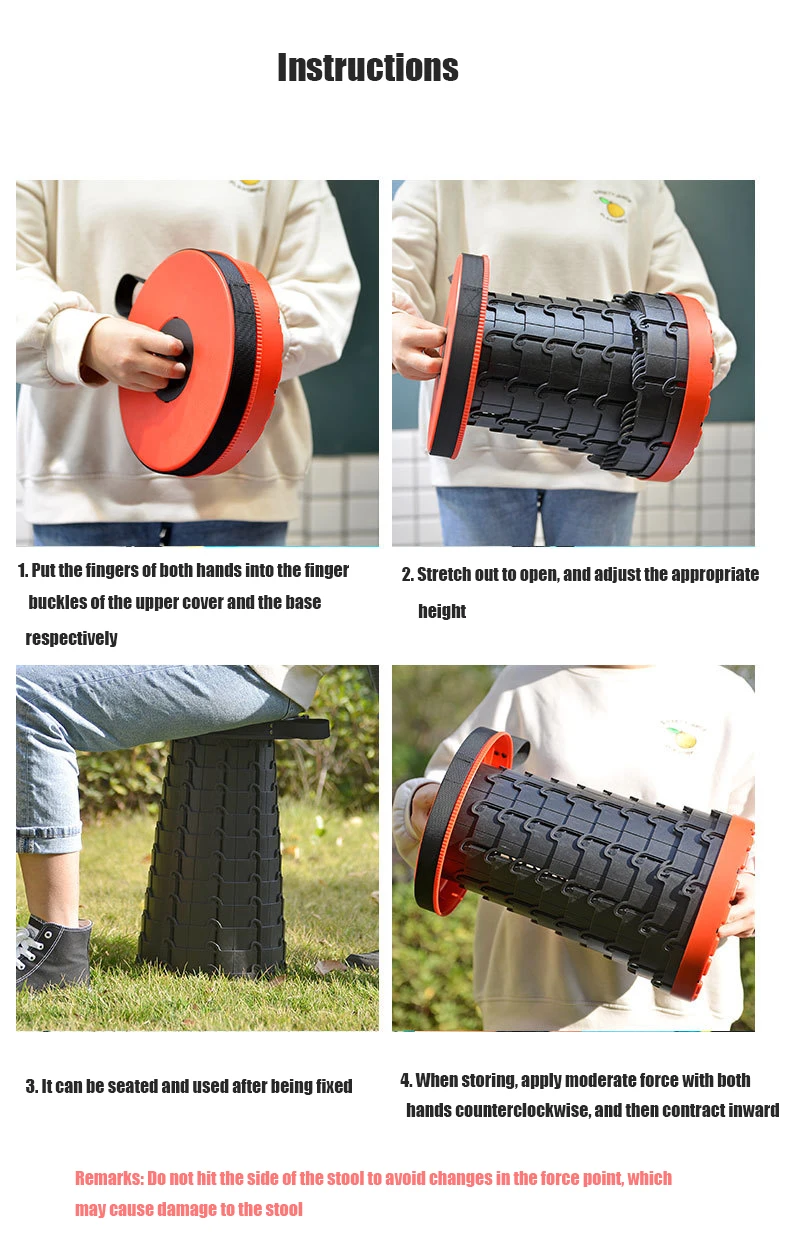 Instructions

1. Put the fingers of both hands into the finger buckles of the upper cover and the base respectively

2. Stretch out to open, and adjust the appropriate height

3. It can be seated and used after being fixed

4. When storing, apply moderate force with both hands counterclockwise, and then contract inward

Remarks: Do not hit the side of the stool to avoid changes in the force point, which may cause damage to the stool