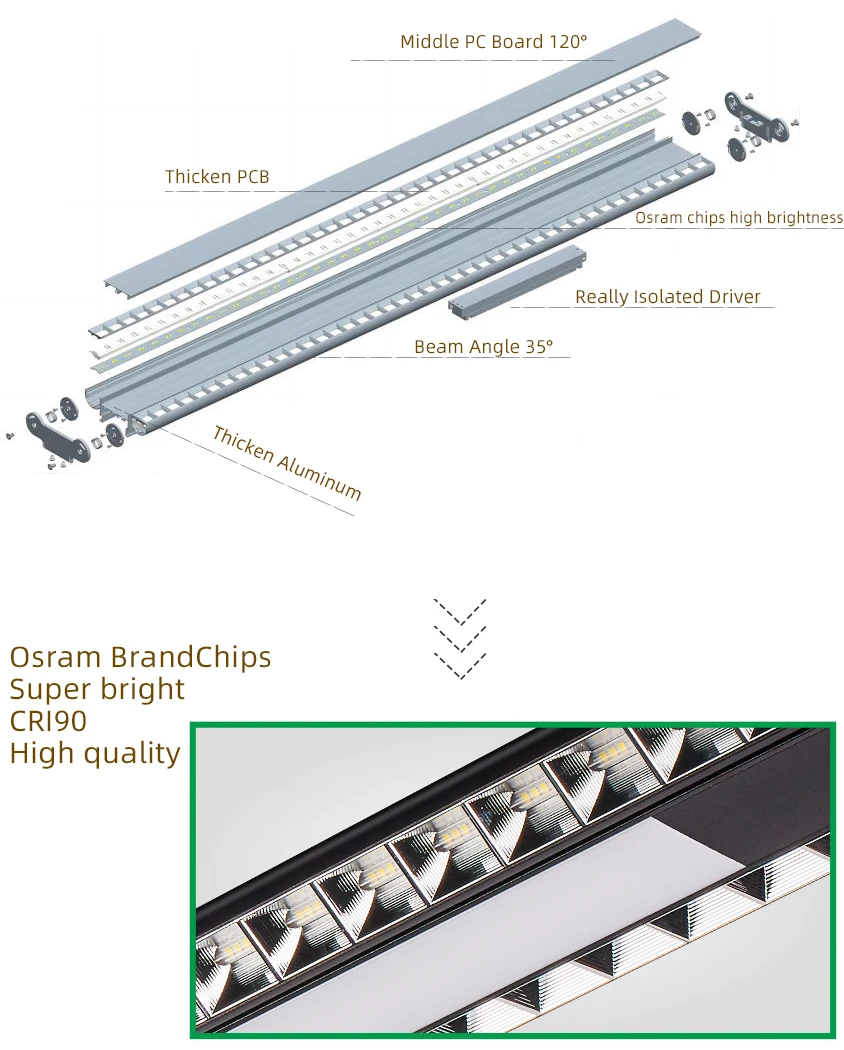 Middle PC Board 120°

Thicken PCB

Osram chips high brightness

Really Isolated Driver

Beam Angle 35°

Thicken Aluminum

Osram BrandChips
Super bright
CRI90
High quality