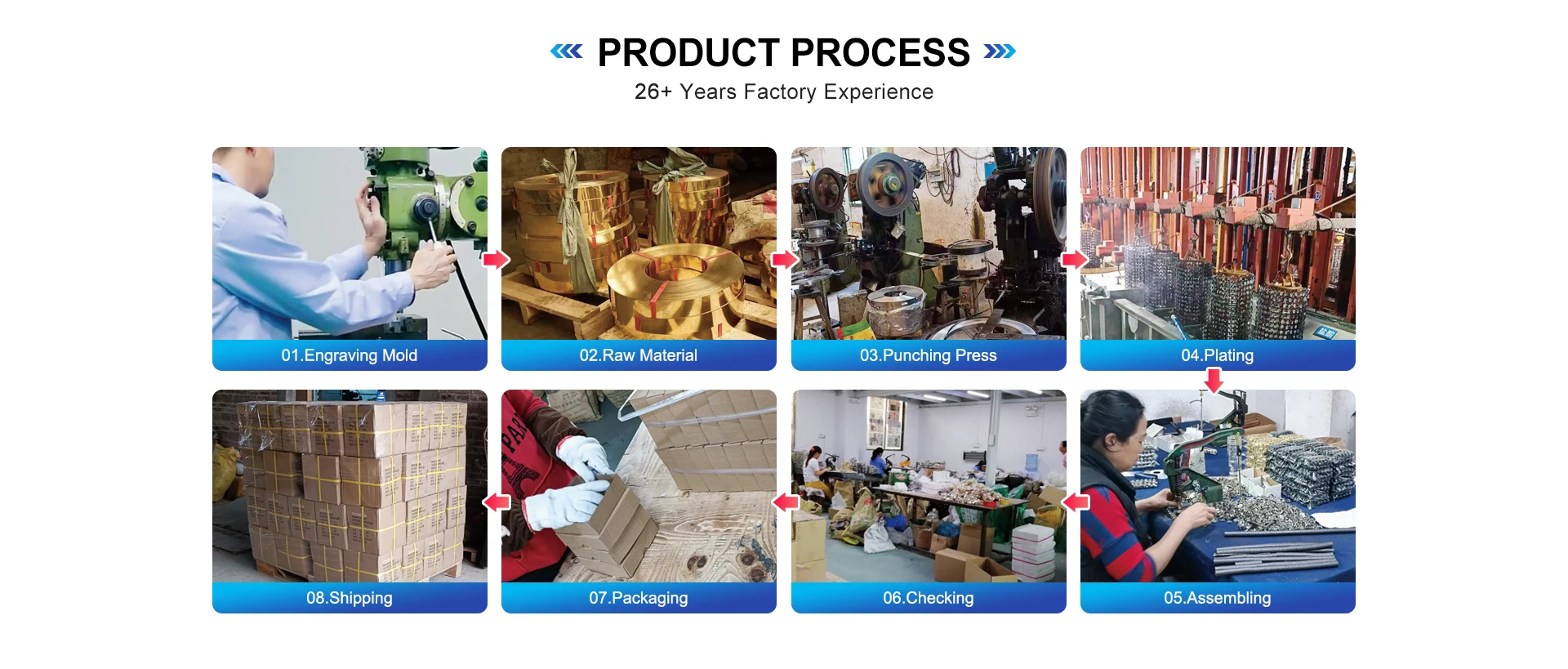 PRODUCT PROCESS
26+ Years Factory Experience

01.Engraving Mold

02.Raw Material

03.Punching Press

04.Plating

08.Shipping

07.Packaging

06.Checking

05.Assembling