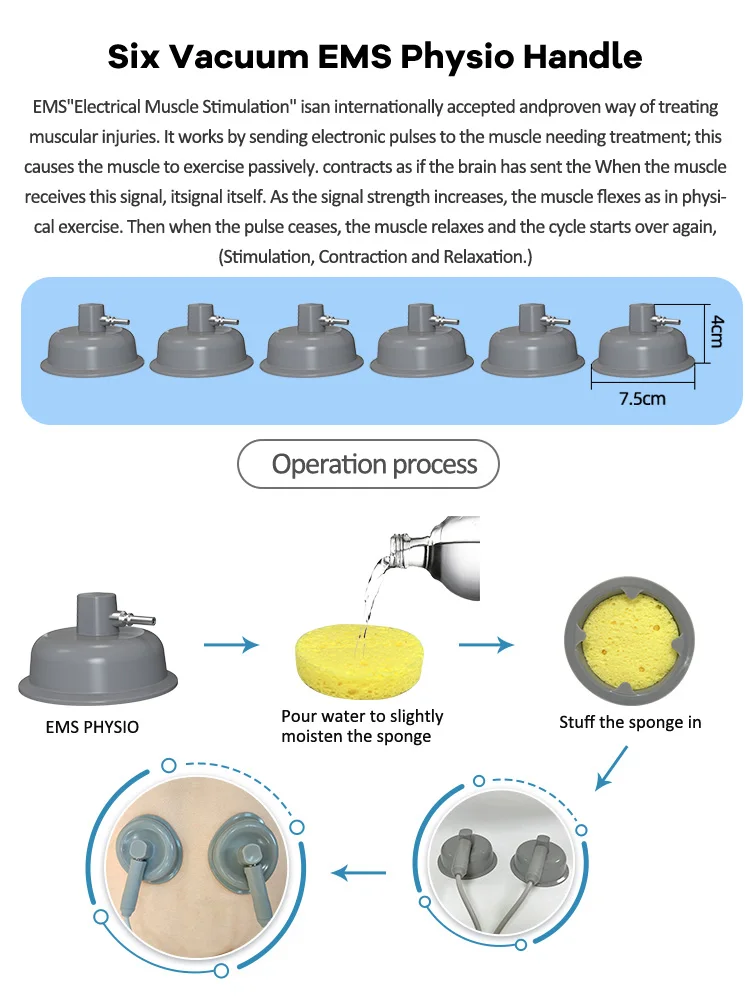 Six Vacuum EMS Physio Handle

EMS"Electrical Muscle Stimulation" isan internationally accepted andproven way of treating muscular injuries. It works by sending electronic pulses to the muscle needing treatment; this causes the muscle to exercise passively. contracts as if the brain has sent the When the muscle receives this signal, itsignal itself. As the signal strength increases, the muscle flexes as in physical exercise. Then when the pulse ceases, the muscle relaxes and the cycle starts over again, (Stimulation, Contraction and Relaxation.)

4cm

7.5cm

Operation process

EMS PHYSIO

Pour water to slightly moisten the sponge

Stuff the sponge in