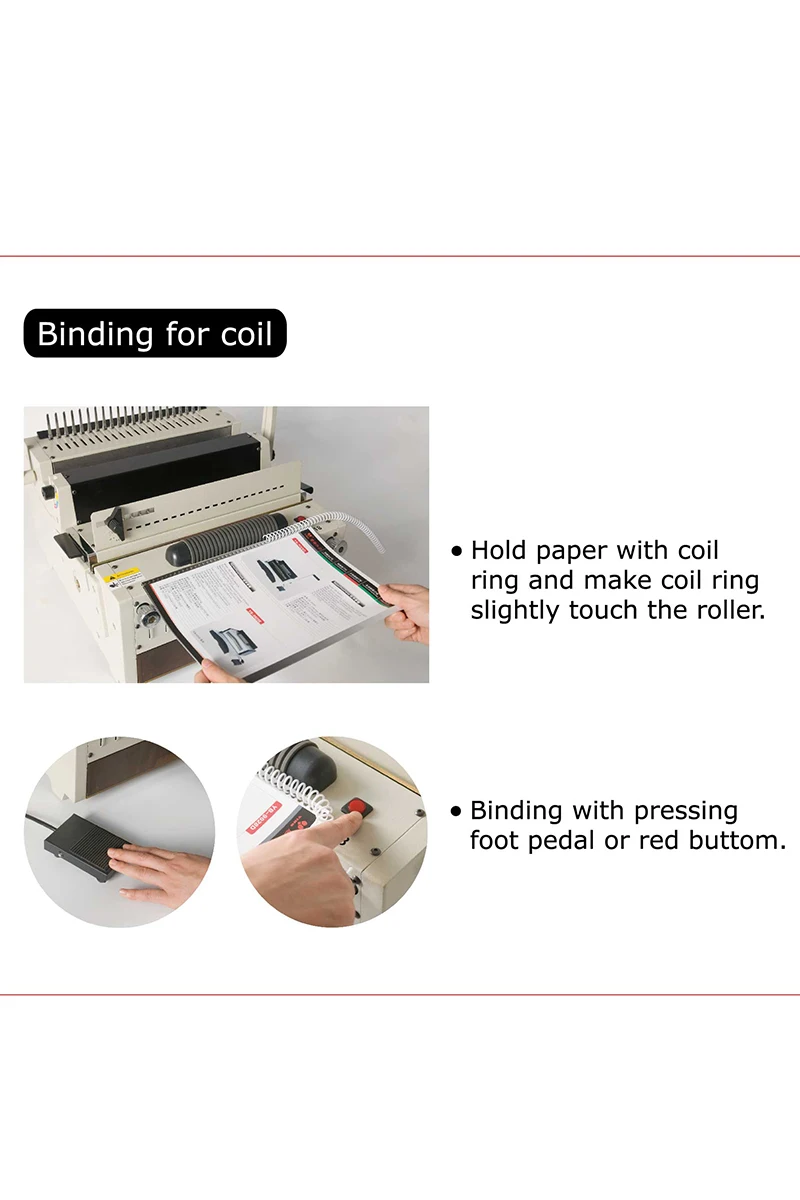 Binding for coil

• Hold paper with coil ring and make coil ring slightly touch the roller.

• Binding with pressing foot pedal or red buttom.