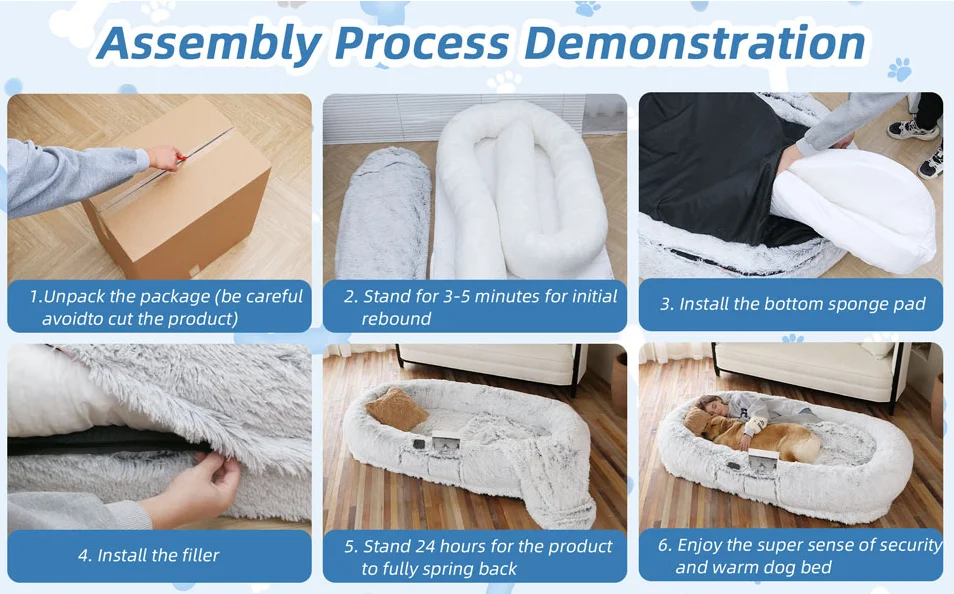 Assembly Process Demonstration

1.Unpack the package (be careful avoidto cut the product)

2. Stand for 3-5 minutes for initial rebound

3. Install the bottom sponge pad

4. Install the filler

5. Stand 24 hours for the product to fully spring back

6. Enjoy the super sense of security and warm dog bed