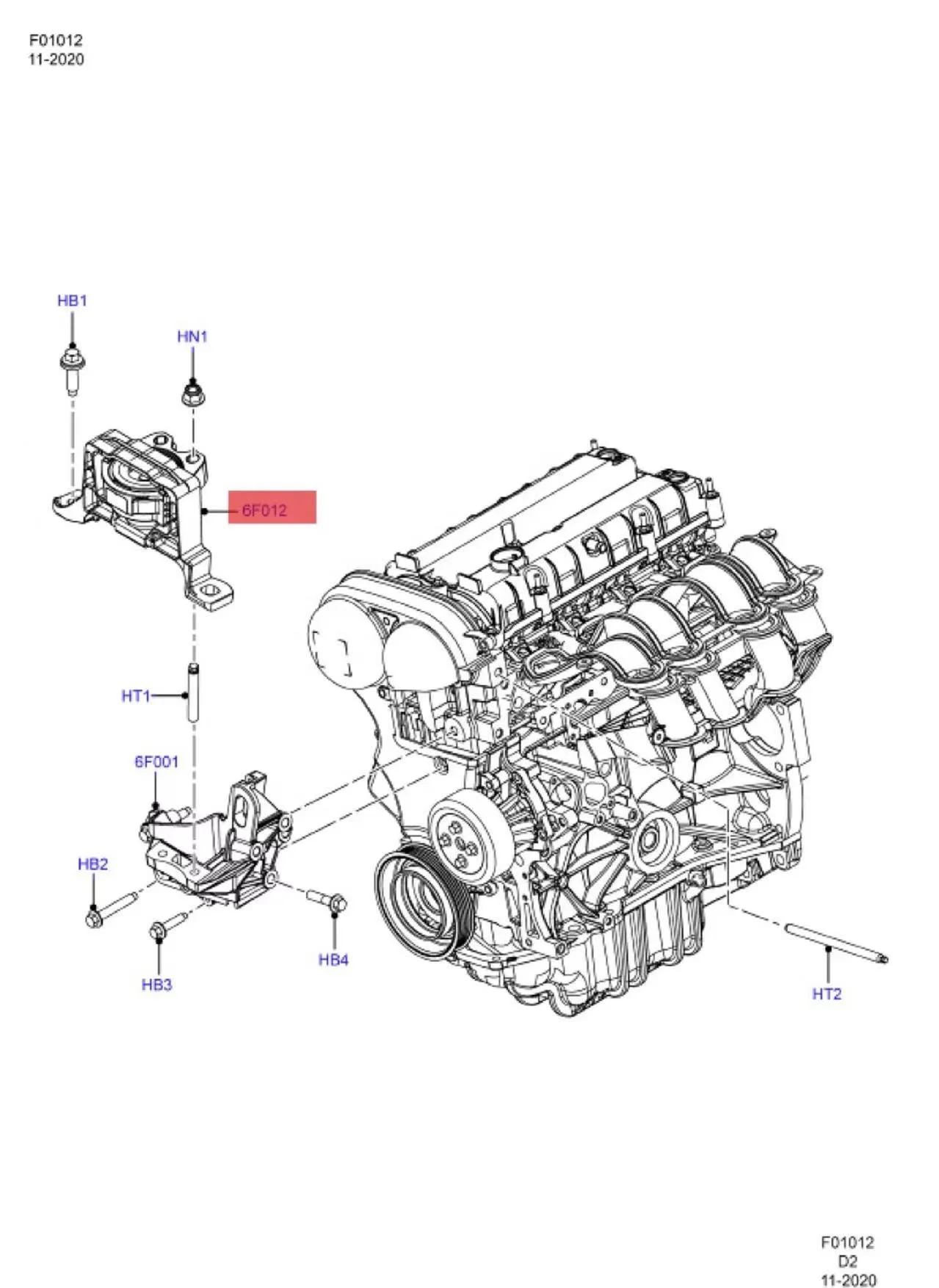 F01012
11-2020

HB1
HN1
6F012
HT1
6F001
HB2
HB3
HB4
HT2

F01012
D2
11-2020