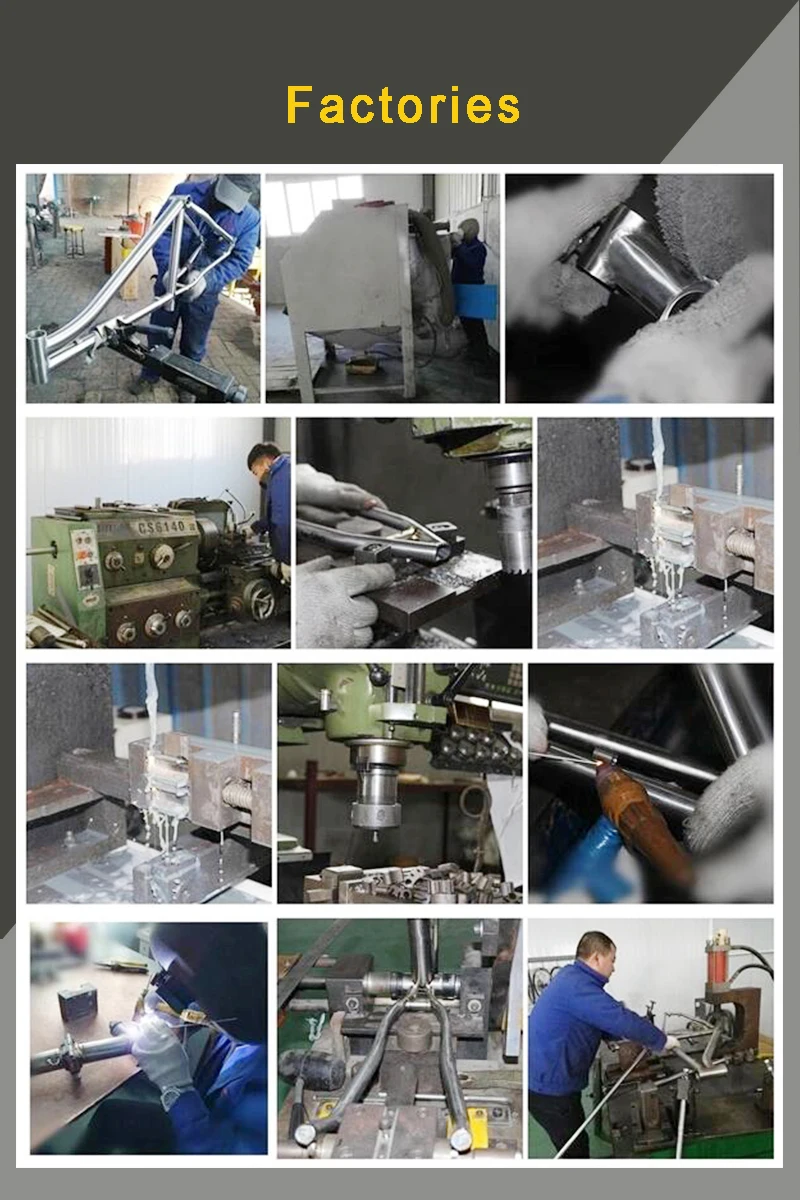 Factories

CS6140