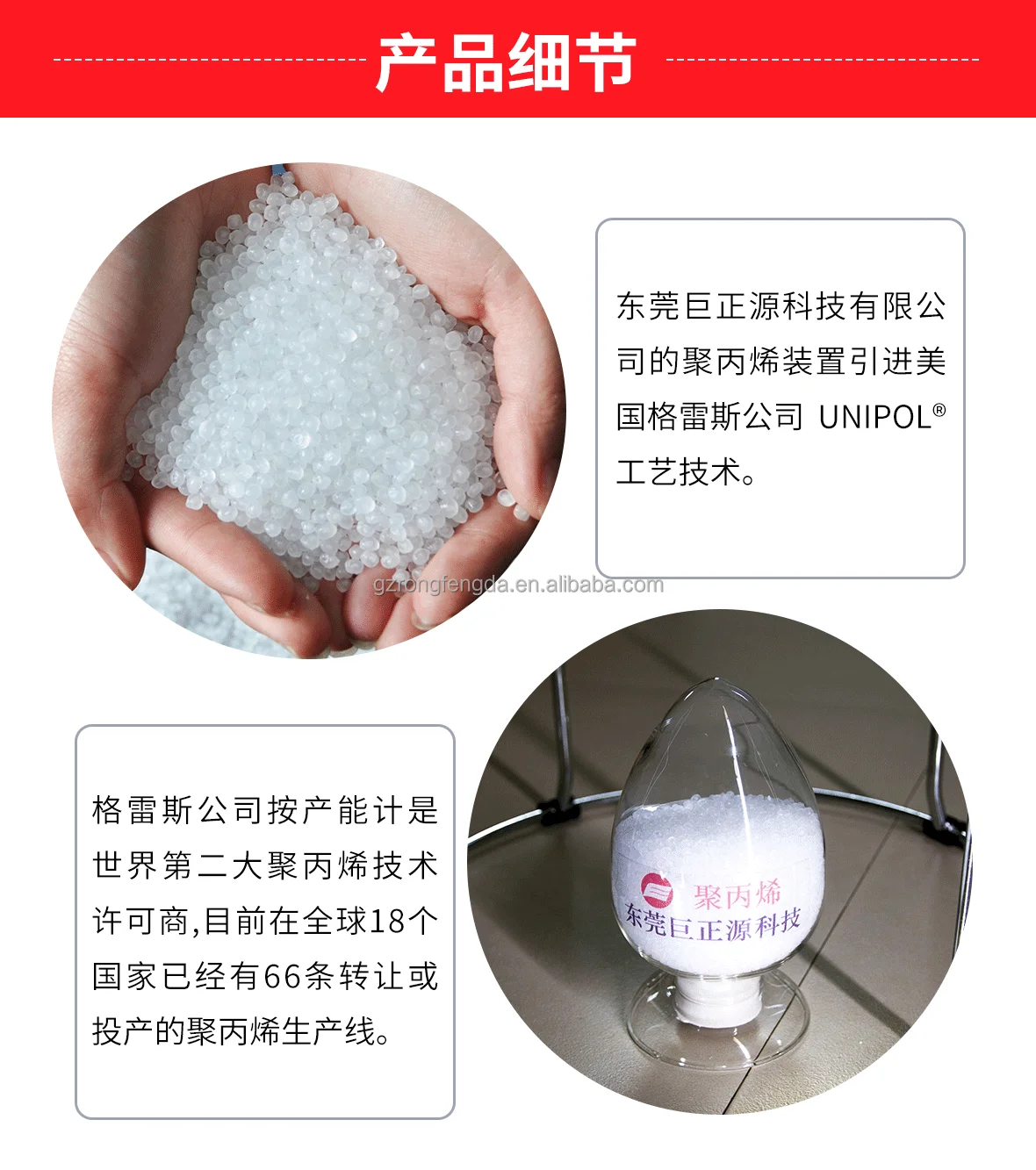 产品细节

东莞巨正源科技有限公司的聚丙烯装置引进美国格雷斯公司 UNIPOL® 工艺技术。

gzrongfengda.en.alibaba.com

格雷斯公司按产能计是世界第二大聚丙烯技术许可商,目前在全球18个国家已经有66条转让或投产的聚丙烯生产线。

聚丙烯
东莞巨正源科技