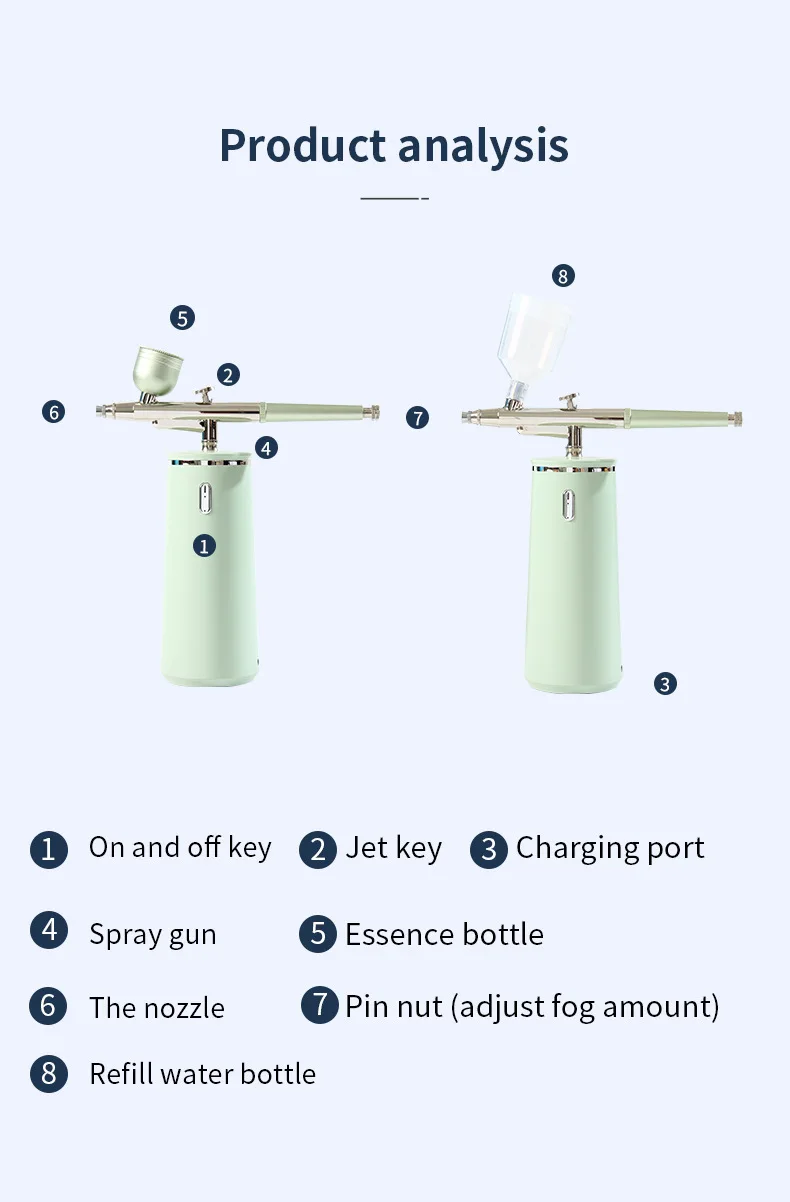 Product analysis

5 2 6 4 1 8 7 3

1 On and off key
2 Jet key
3 Charging port
4 Spray gun
5 Essence bottle
6 The nozzle
7 Pin nut (adjust fog amount)
8 Refill water bottle