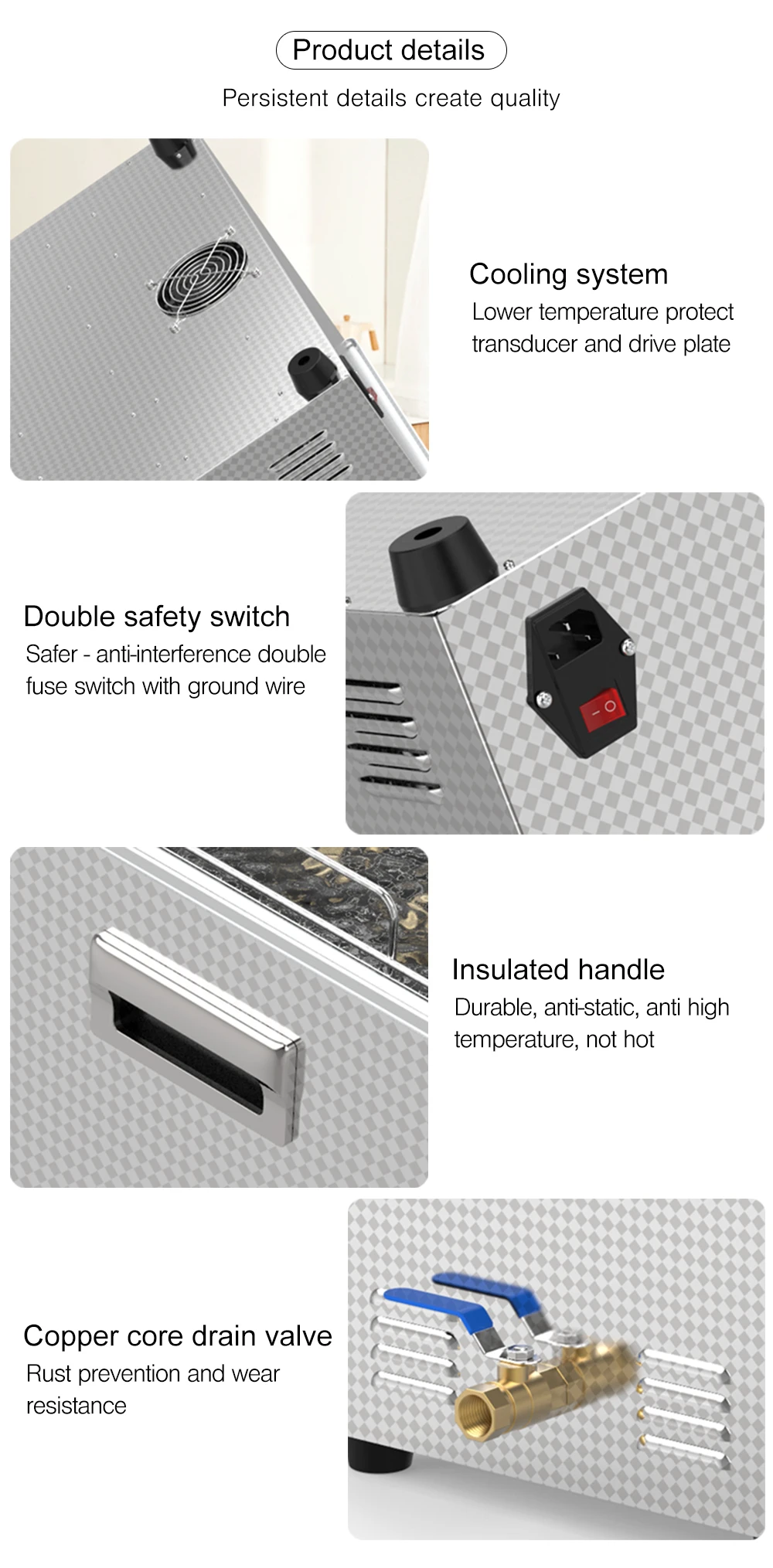 Product details

Persistent details create quality

Cooling system
Lower temperature protect transducer and drive plate

Double safety switch
Safer - anti-interference double fuse switch with ground wire

Insulated handle
Durable, anti-static, anti high temperature, not hot

Copper core drain valve
Rust prevention and wear resistance