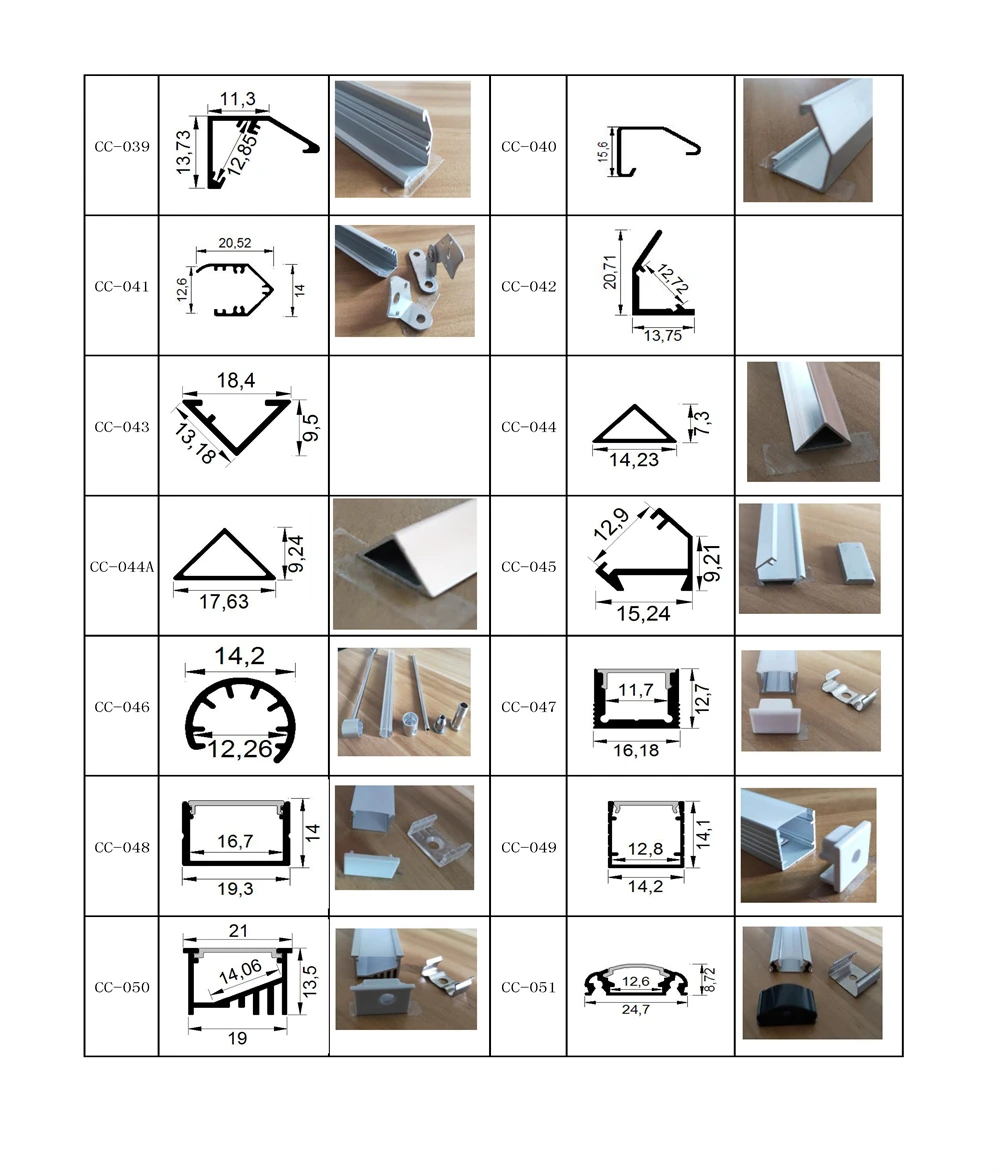 | | | | | | |
|---|---|---|---|---|---|
| CC-039 | 11,3 13,73 12,85 | | CC-040 | 15,6 | |
| CC-041 | 20,52 12,6 14 | | CC-042 | 20,71 12,72 13,75 | |
| CC-043 | 18,4 13,18 9,5 | | CC-044 | 7,3 14,23 | |
| CC-044A | 9,24 17,63 | | CC-045 | 12,9 9,21 15,24 | |
| CC-046 | 14,2 12,26 | | CC-047 | 11,7 12,7 16,18 | |
| CC-048 | 16,7 14 19,3 | | CC-049 | 12,8 14,1 14,2 | |
| CC-050 | 21 14,06 13,5 19 | | CC-051 | 12,6 8,72 24,7 | |