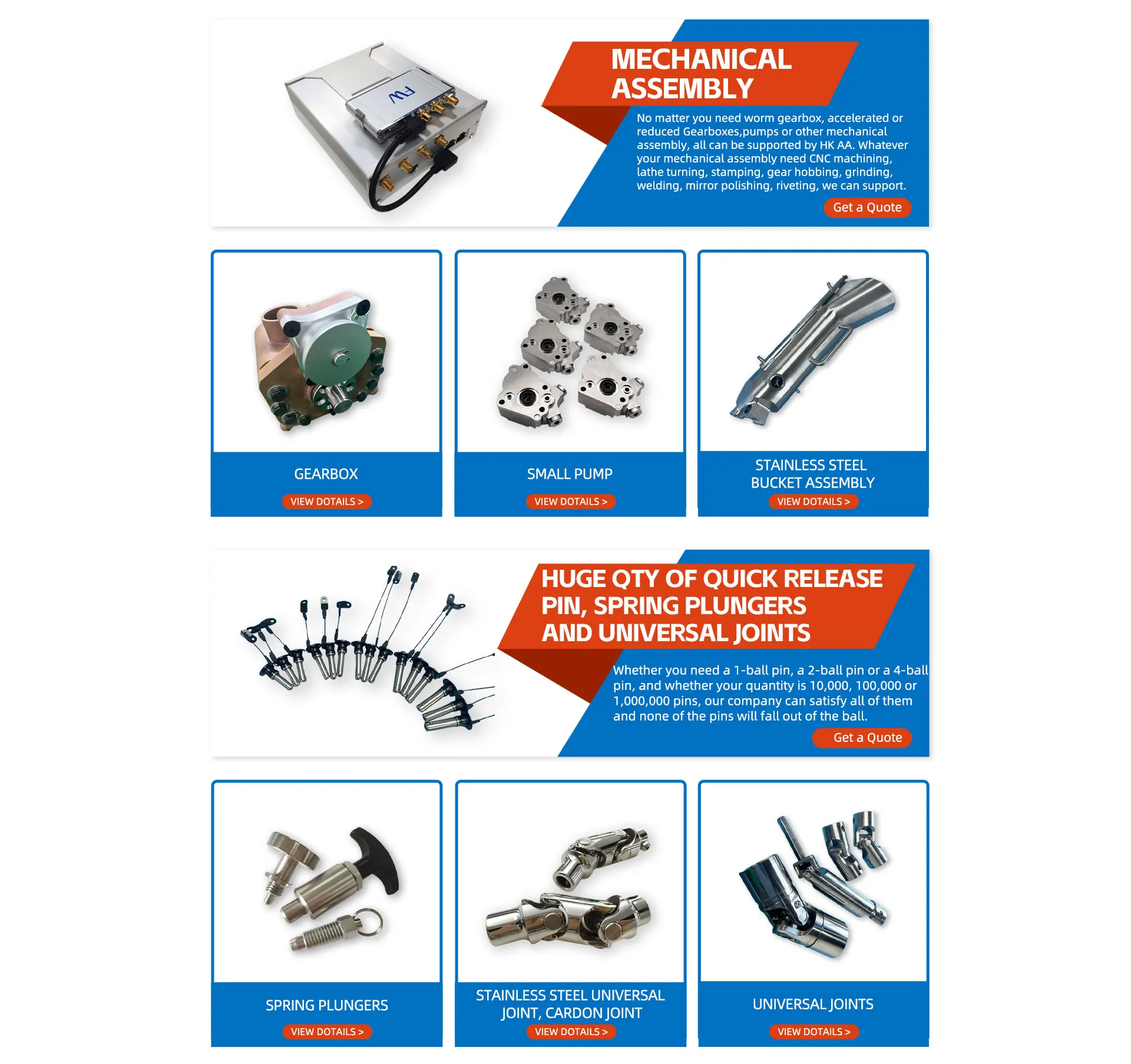 FW

MECHANICAL ASSEMBLY

No matter you need worm gearbox, accelerated or reduced Gearboxes,pumps or other mechanical assembly, all can be supported by HK AA. Whatever your mechanical assembly need CNC machining, lathe turning, stamping, gear hobbing, grinding, welding, mirror polishing, riveting, we can support.

Get a Quote

GEARBOX
VIEW DOTAILS >

SMALL PUMP
VIEW DOTAILS >

STAINLESS STEEL BUCKET ASSEMBLY
VIEW DOTAILS >

HUGE QTY OF QUICK RELEASE PIN, SPRING PLUNGERS AND UNIVERSAL JOINTS

Whether you need a 1-ball pin, a 2-ball pin or a 4-ball pin, and whether your quantity is 10,000, 100,000 or 1,000,000 pins, our company can satisfy all of them and none of the pins will fall out of the ball.

Get a Quote

SPRING PLUNGERS
VIEW DOTAILS >

STAINLESS STEEL UNIVERSAL JOINT, CARDON JOINT
VIEW DOTAILS >

UNIVERSAL JOINTS
VIEW DOTAILS >