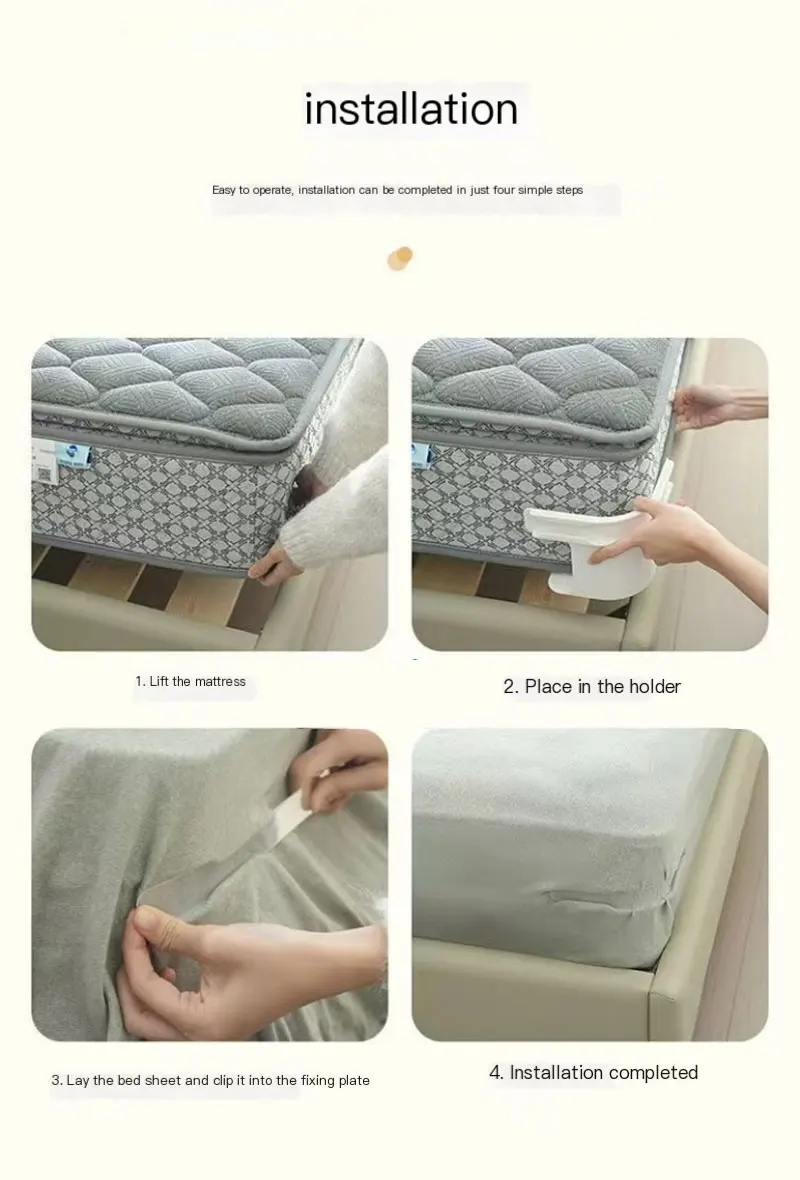 installation

Easy to operate, installation can be completed in just four simple steps

1. Lift the mattress

2. Place in the holder

3. Lay the bed sheet and clip it into the fixing plate

4. Installation completed