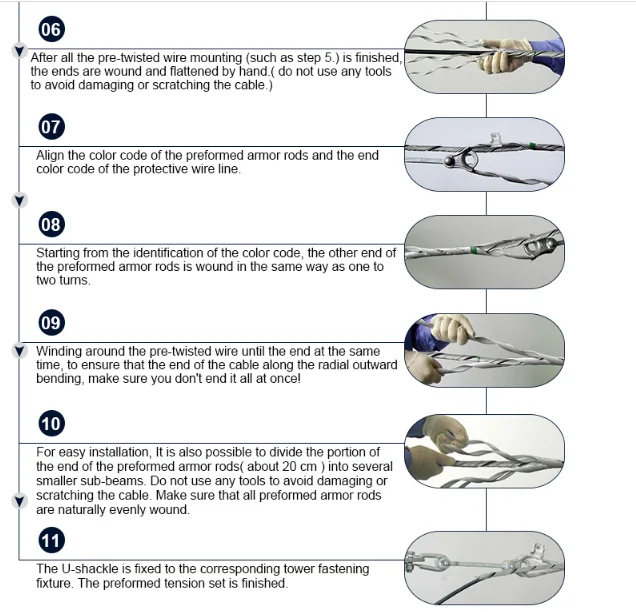 06

After all the pre-twisted wire mounting (such as step 5.) is finished, the ends are wound and flattened by hand.( do not use any tools to avoid damaging or scratching the cable.)

07

Align the color code of the preformed armor rods and the end color code of the protective wire line.

08

Starting from the identification of the color code, the other end of the preformed armor rods is wound in the same way as one to two turns.

09

Winding around the pre-twisted wire until the end at the same time, to ensure that the end of the cable along the radial outward bending, make sure you don't end it all at once!

10

For easy installation, It is also possible to divide the portion of the end of the preformed armor rods( about 20 cm ) into several smaller sub-beams. Do not use any tools to avoid damaging or scratching the cable. Make sure that all preformed armor rods are naturally evenly wound.

11

The U-shackle is fixed to the corresponding tower fastening fixture. The preformed tension set is finished.