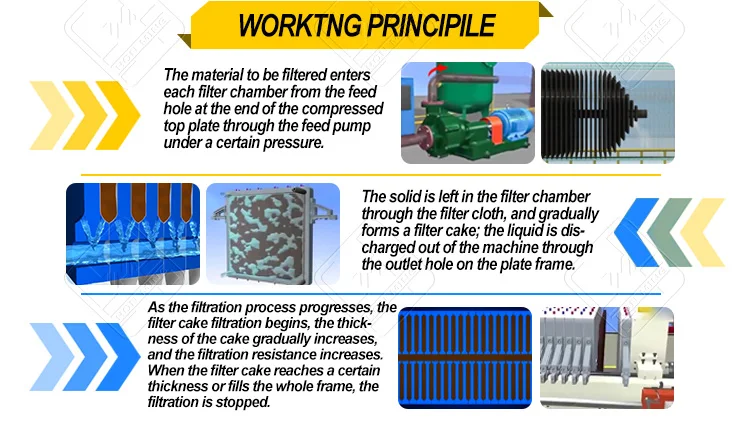 WORKTNG PRINCIPILE

The material to be filtered enters each filter chamber from the feed hole at the end of the compressed top plate through the feed pump under a certain pressure.

The solid is left in the filter chamber through the filter cloth, and gradually forms a filter cake; the liquid is discharged out of the machine through the outlet hole on the plate frame.

As the filtration process progresses, the filter cake filtration begins, the thickness of the cake gradually increases, and the filtration resistance increases. When the filter cake reaches a certain thickness or fills the whole frame, the filtration is stopped.